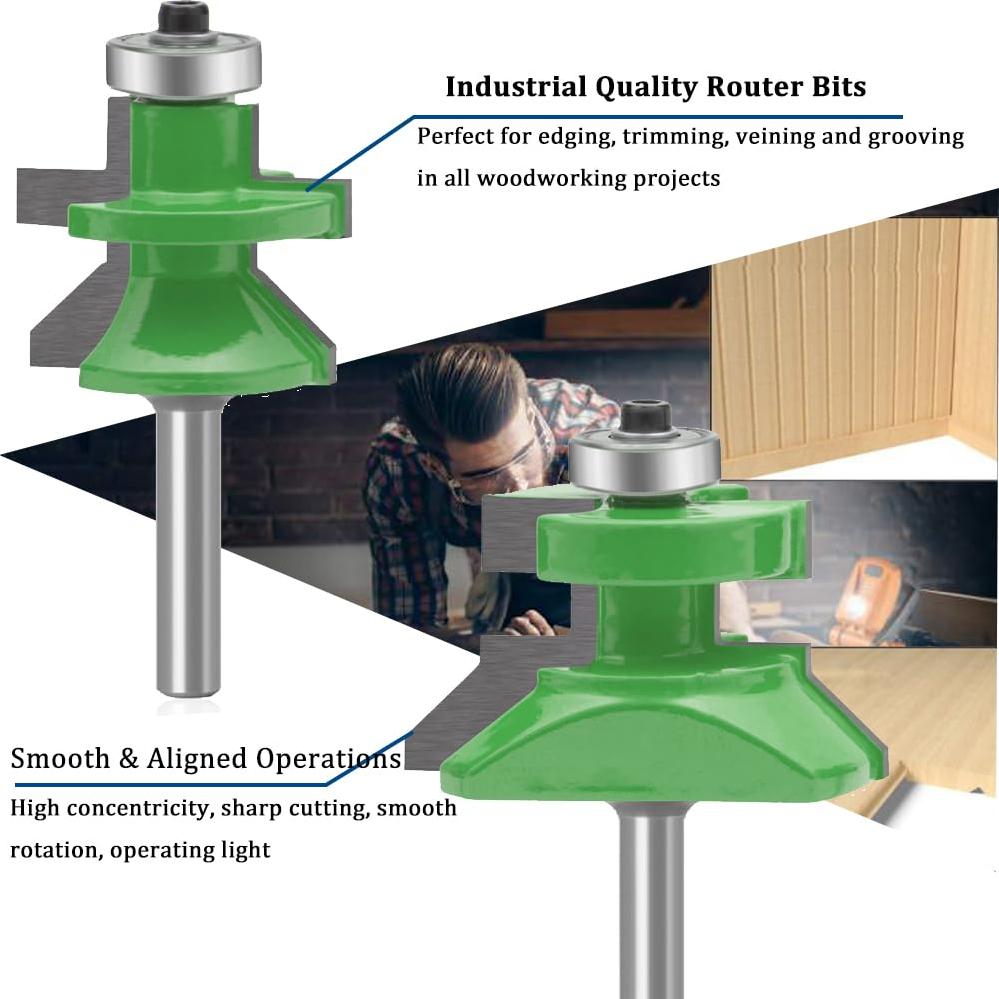 Industrial Quality Router Bits

Perfect for edging, trimming, veining and grooving in all woodworking projects

Smooth & Aligned Operations

High concentricity, sharp cutting, smooth rotation, operating light