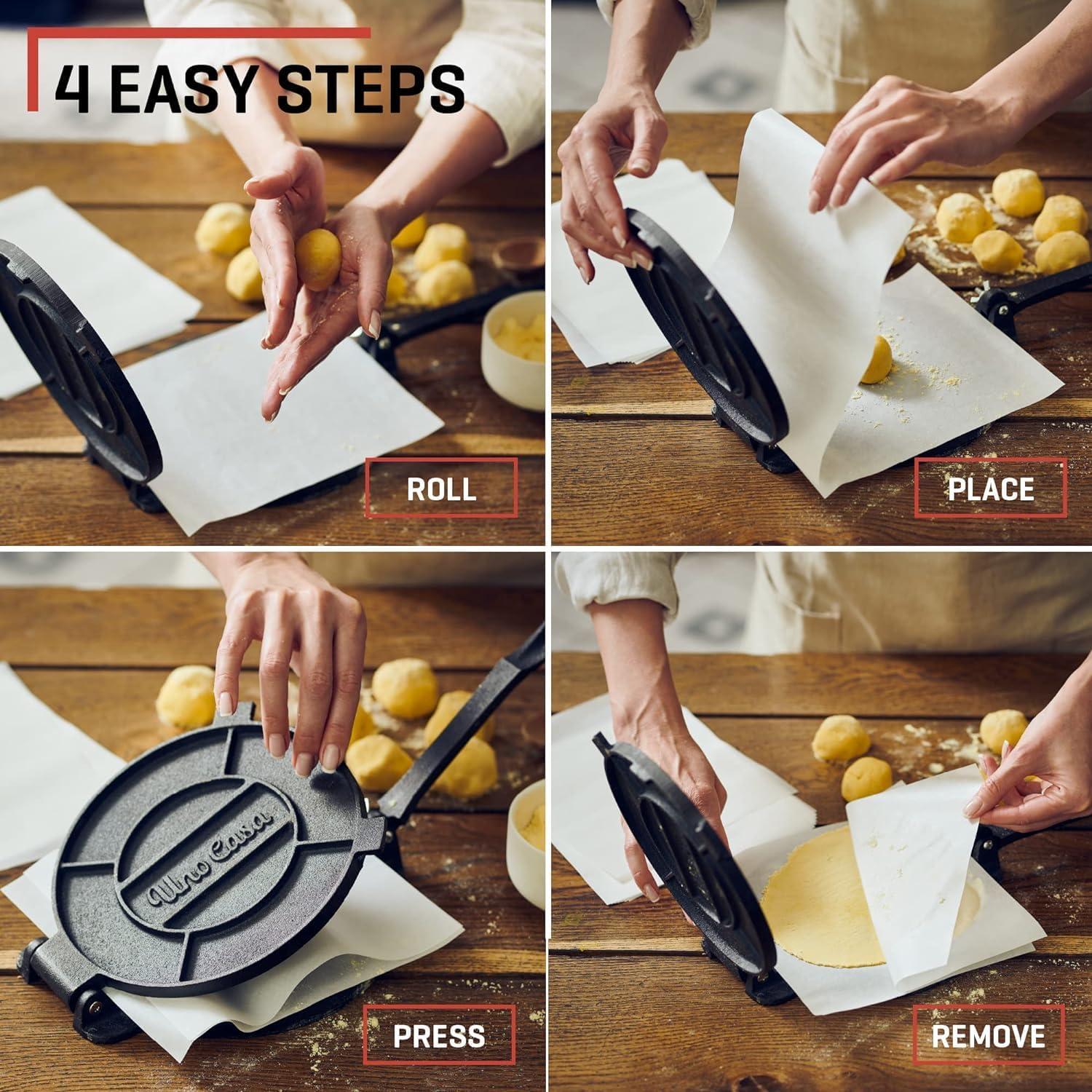 4 EASY STEPS

ROLL

PLACE

Uno Casa

PRESS

REMOVE