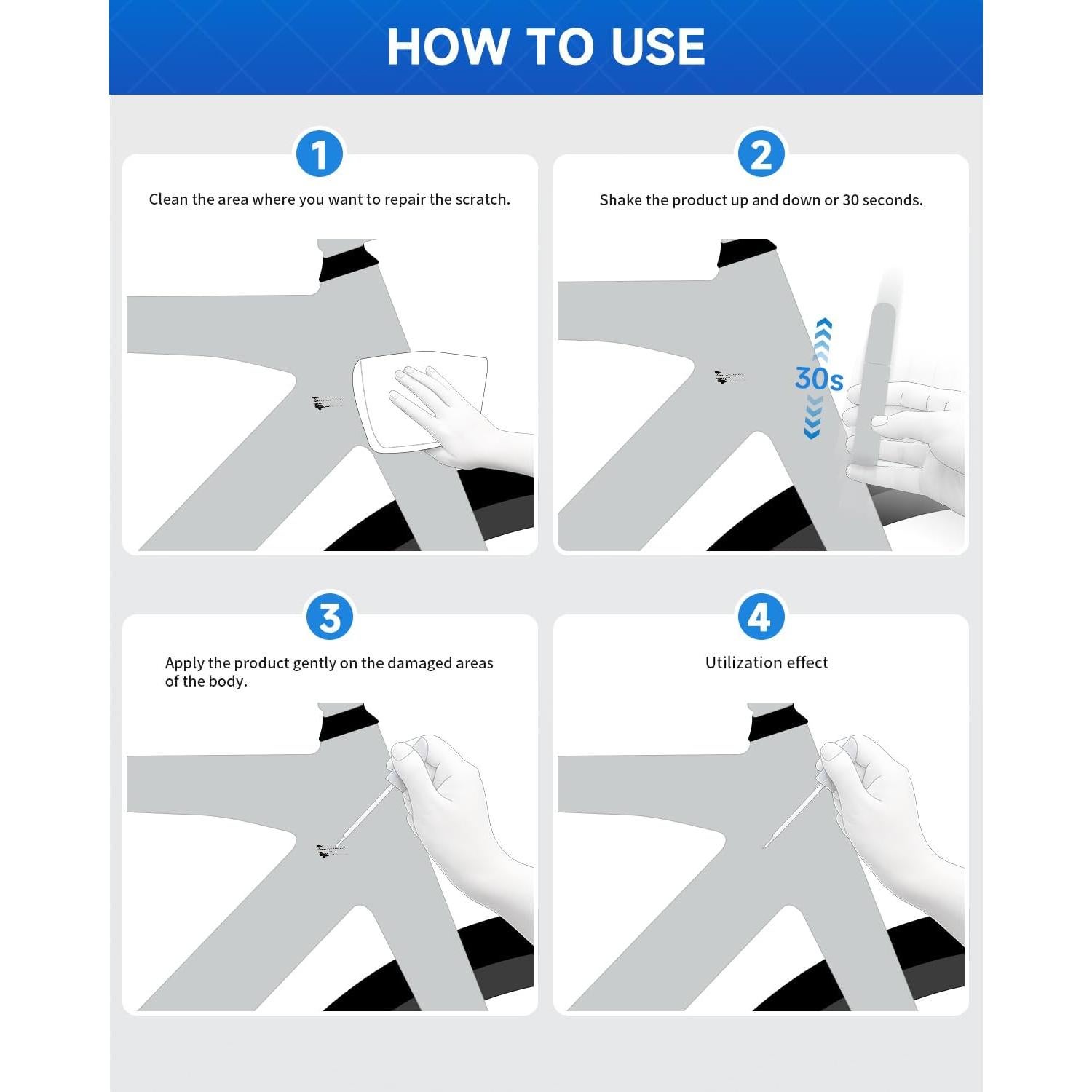 HOW TO USE

1

Clean the area where you want to repair the scratch.

2

Shake the product up and down or 30 seconds.

30s

3

Apply the product gently on the damaged areas of the body.

4

Utilization effect