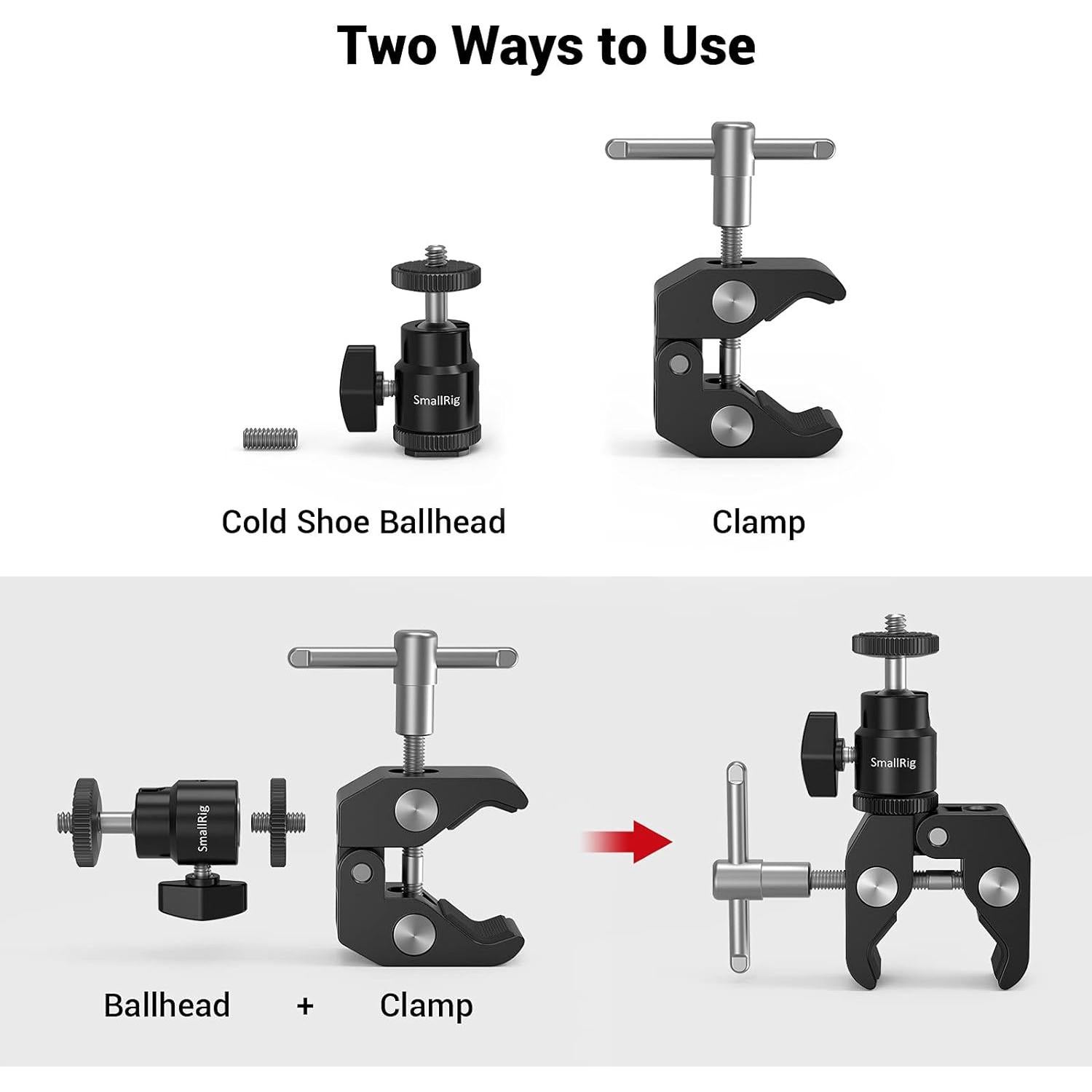 Two Ways to Use

SmallRig

Cold Shoe Ballhead

Clamp

SmallRig

SmallRig

Ballhead + Clamp