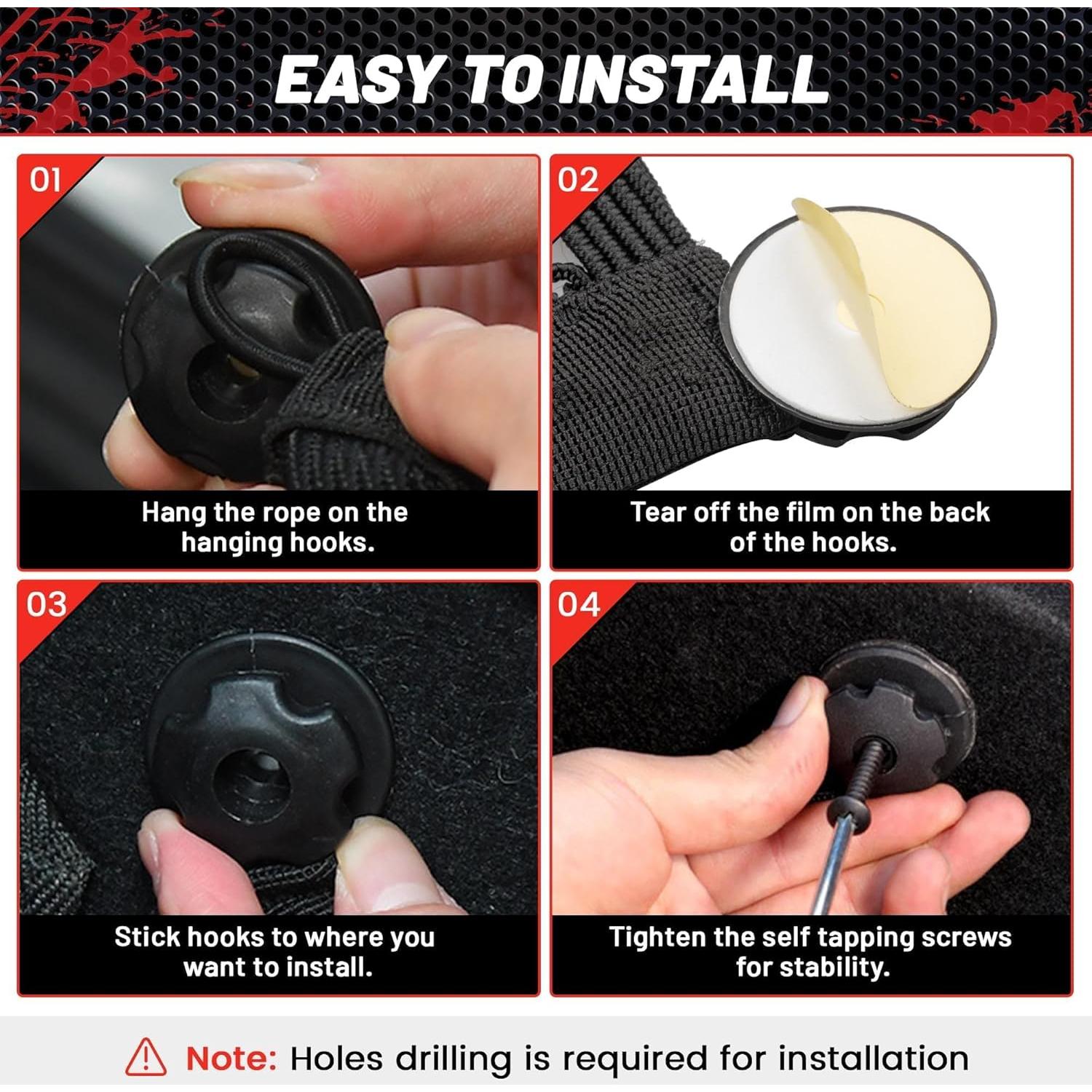 EASY TO INSTALL

01

Hang the rope on the hanging hooks.

02

Tear off the film on the back of the hooks.

03

Stick hooks to where you want to install.

04

Tighten the self tapping screws for stability.

Note: Holes drilling is required for installation