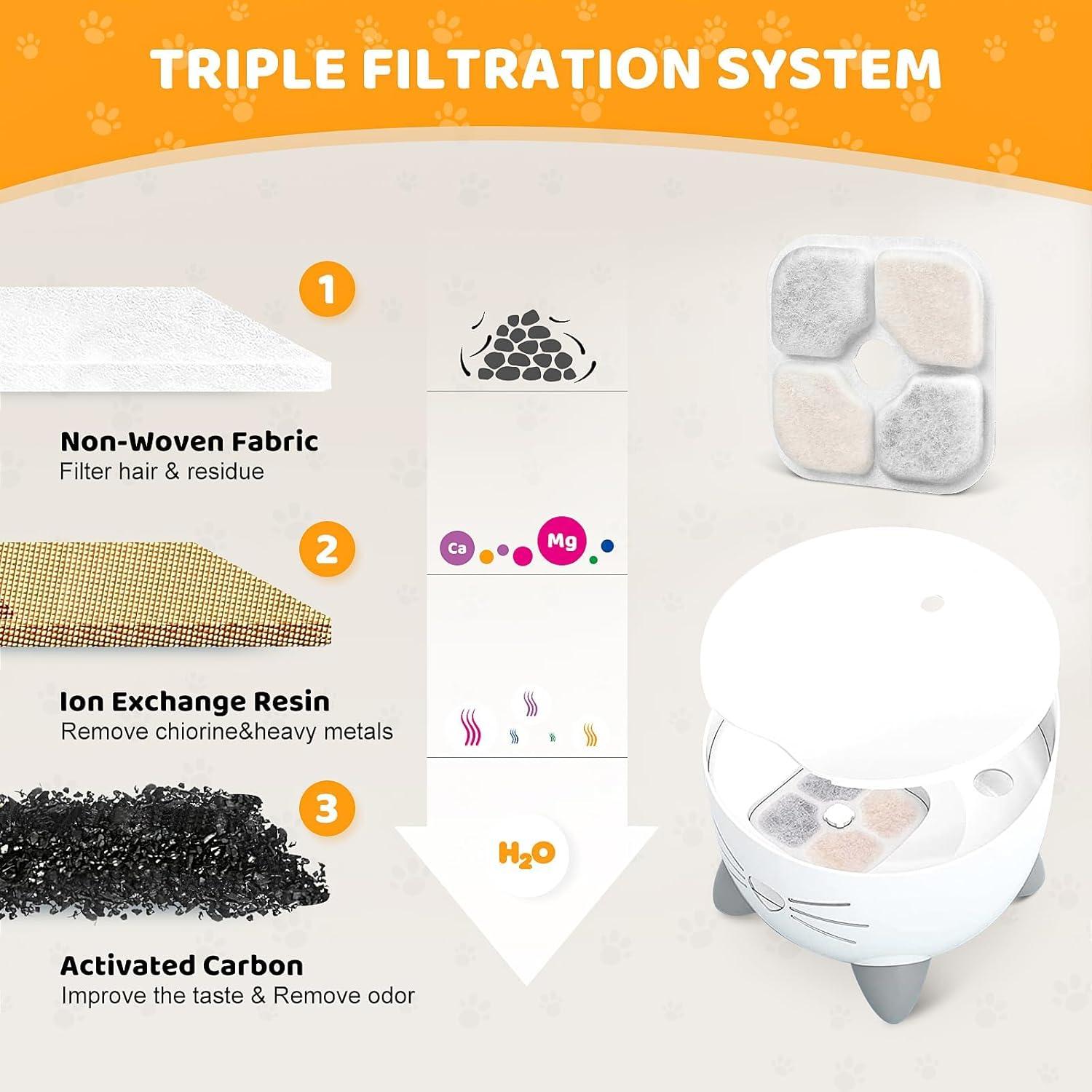 TRIPLE FILTRATION SYSTEM

1

Non-Woven Fabric
Filter hair & residue

2

Ca Mg

Ion Exchange Resin
Remove chiorine&heavy metals

3

$H_2O$

Activated Carbon
Improve the taste & Remove odor