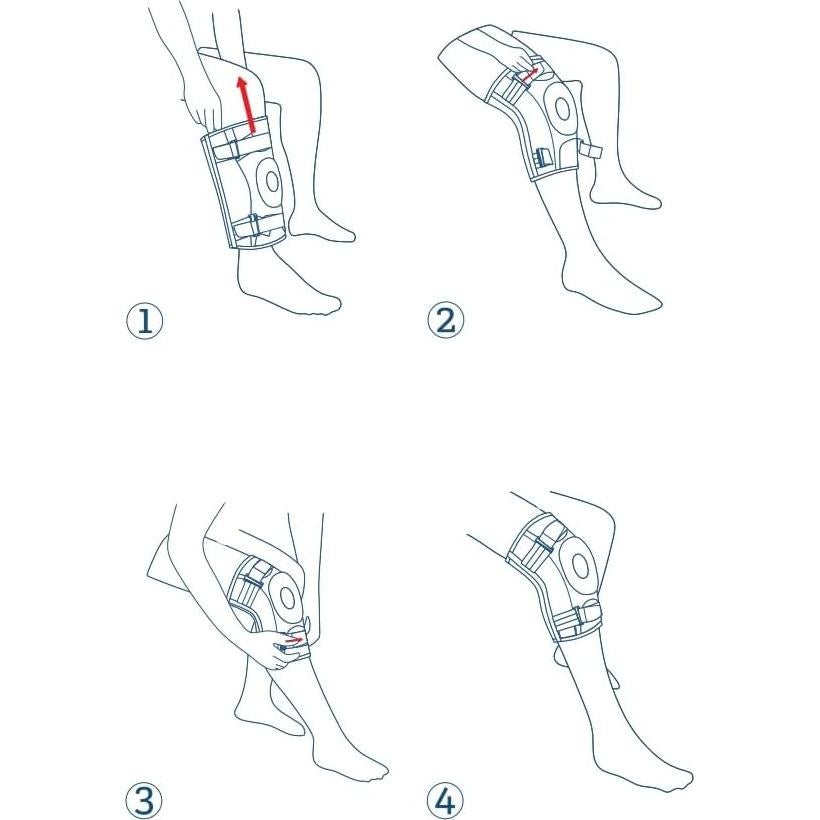 1

2

3

4