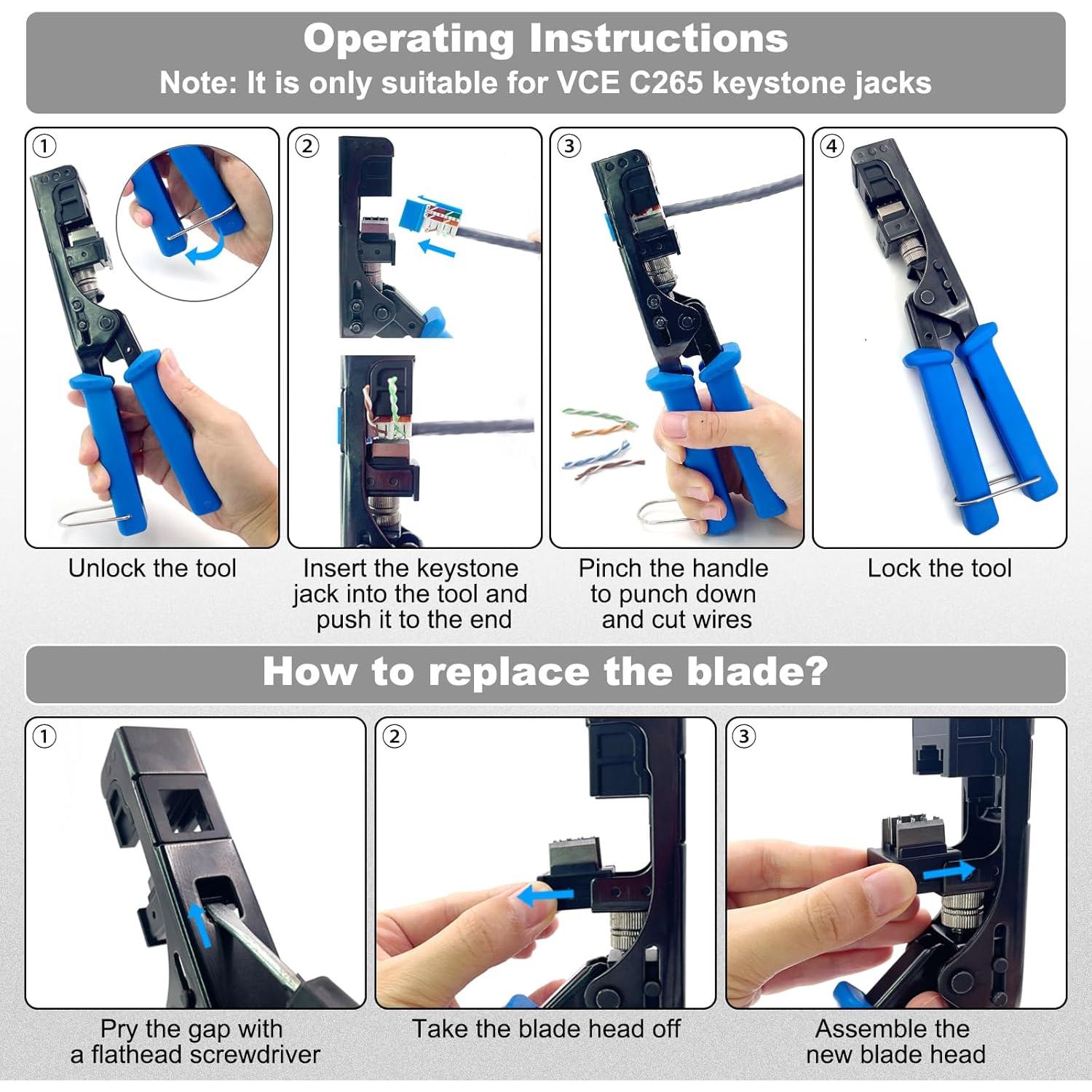 Operating Instructions
Note: It is only suitable for VCE C265 keystone jacks

①

Unlock the tool

②

Insert the keystone jack into the tool and push it to the end

③

Pinch the handle to punch down and cut wires

④

Lock the tool

How to replace the blade?

①

Pry the gap with a flathead screwdriver

②

Take the blade head off

③

Assemble the new blade head