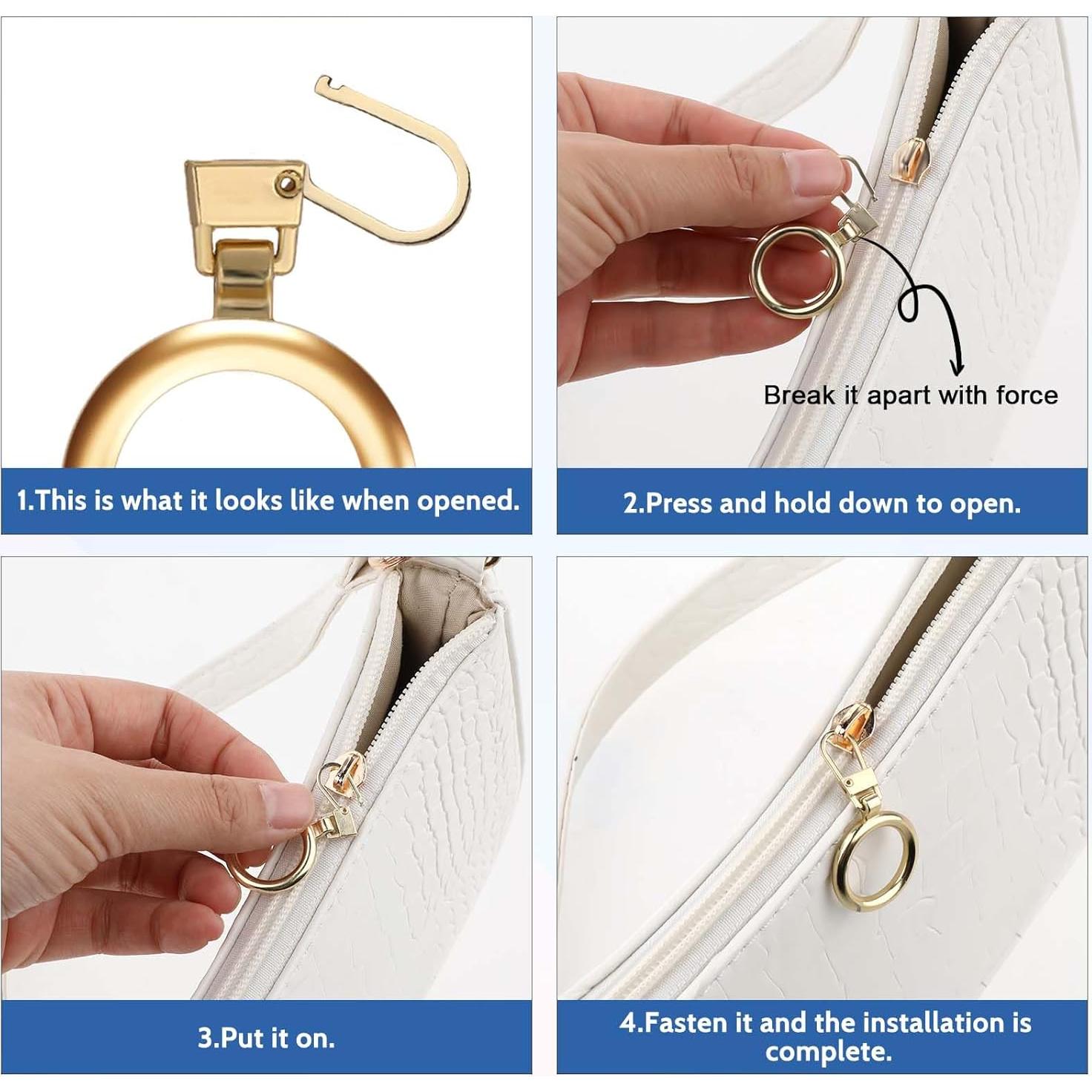 1.This is what it looks like when opened.

Break it apart with force

2.Press and hold down to open.

3.Put it on.

4.Fasten it and the installation is complete.