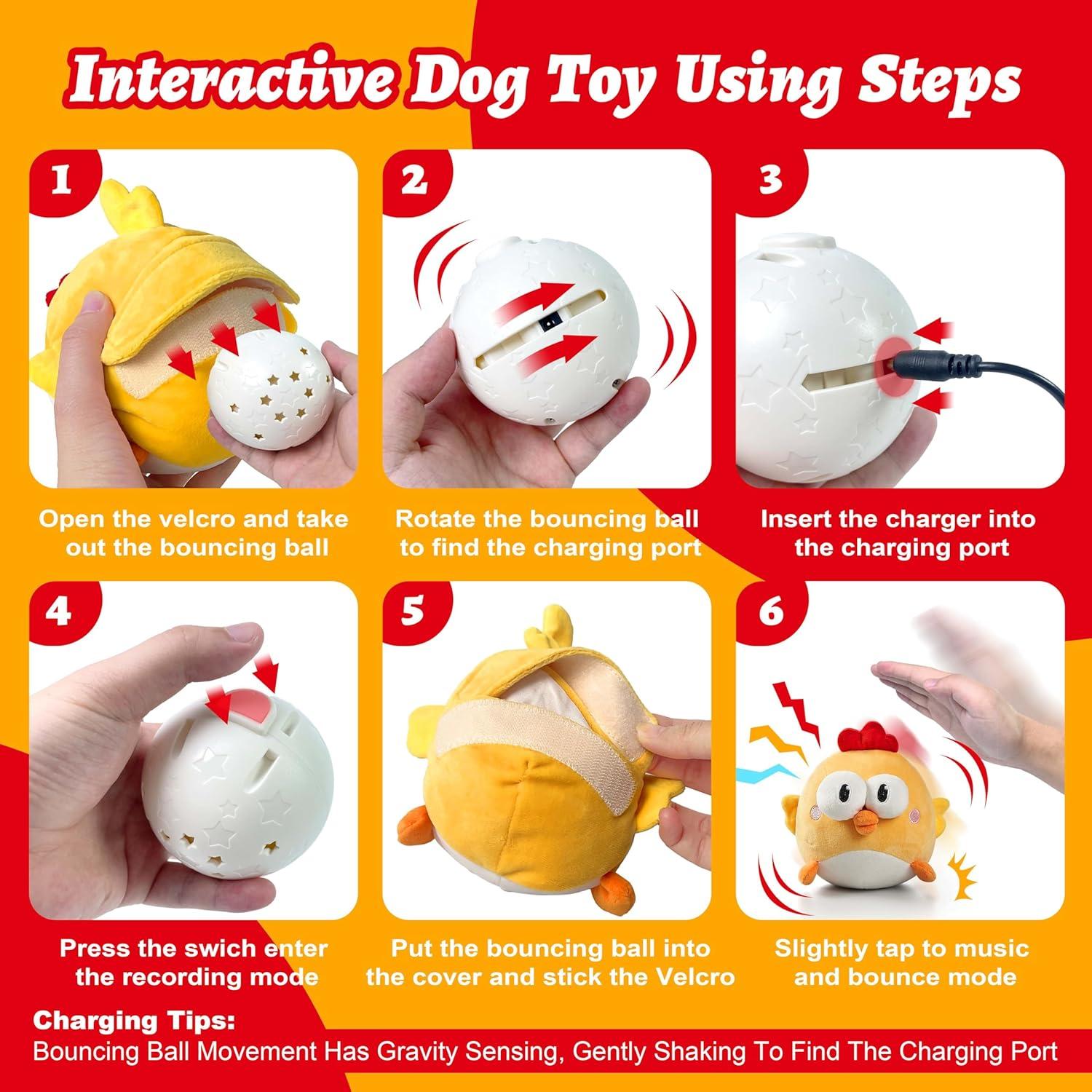 Interactive Dog Toy Using Steps

1

Open the velcro and take out the bouncing ball

2

Rotate the bouncing ball to find the charging port

3

Insert the charger into the charging port

4

Press the swich enter the recording mode

5

Put the bouncing ball into the cover and stick the Velcro

6

Slightly tap to music and bounce mode

Charging Tips:
Bouncing Ball Movement Has Gravity Sensing, Gently Shaking To Find The Charging Port