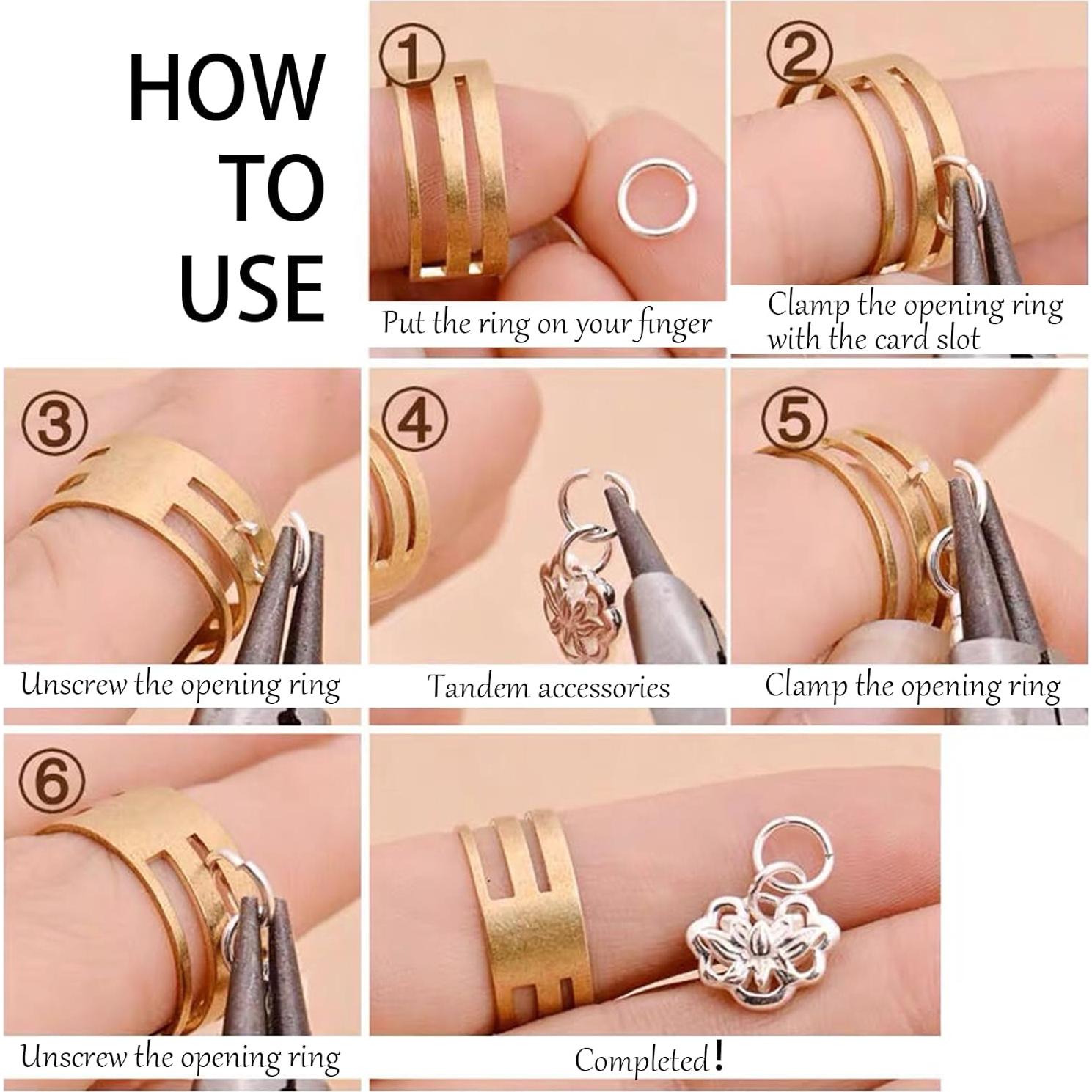 HOW TO USE

①
Put the ring on your finger

②
Clamp the opening ring with the card slot

③
Unscrew the opening ring

④
Tandem accessories

⑤
Clamp the opening ring

⑥
Unscrew the opening ring

Completed!