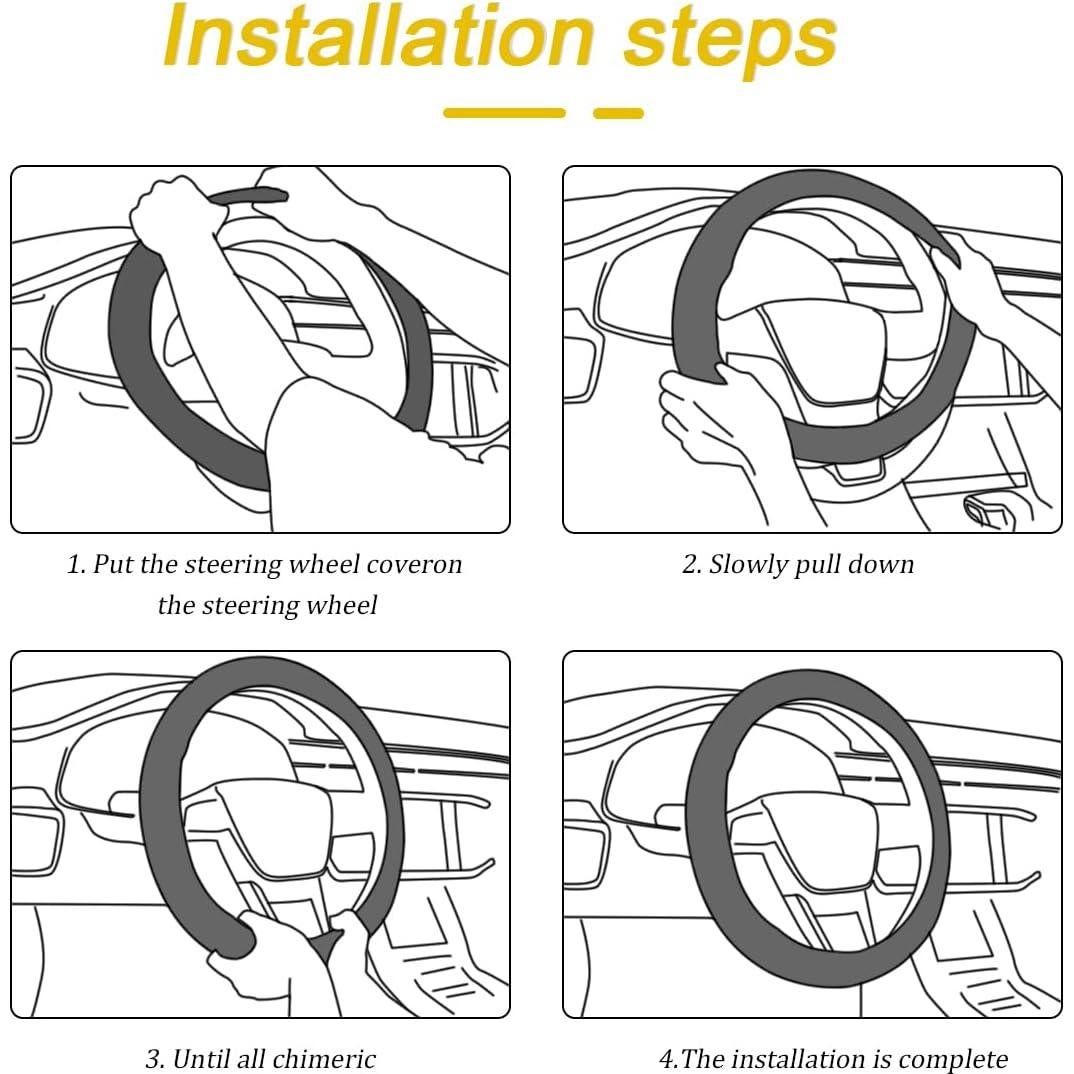 Installation steps

1. Put the steering wheel coveron the steering wheel

2. Slowly pull down

3. Until all chimeric

4.The installation is complete