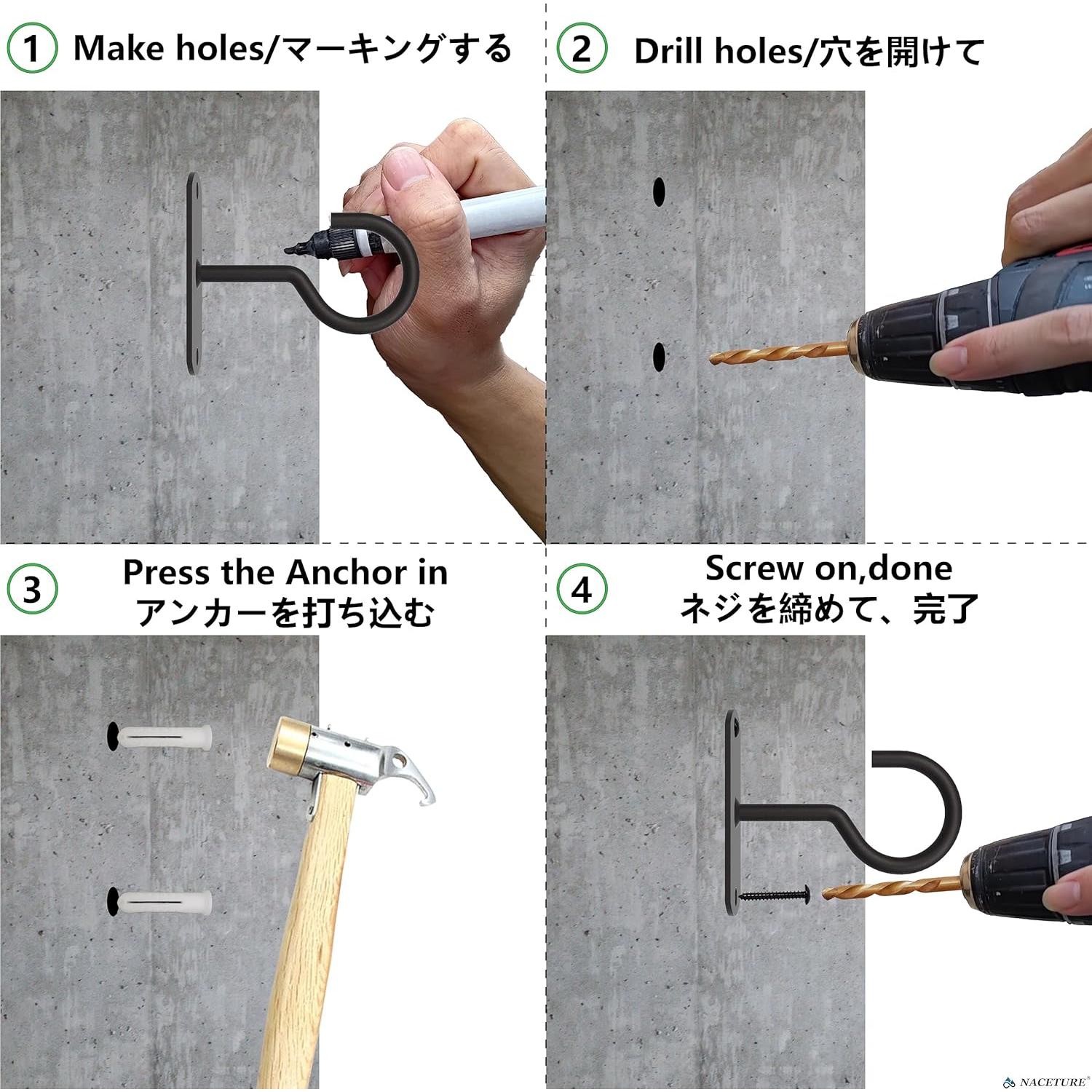 1 Make holes/マーキングする

2 Drill holes/穴を開けて

3 Press the Anchor in
アンカーを打ち込む

4 Screw on,done
ネジを締めて、完了

NACETURE®