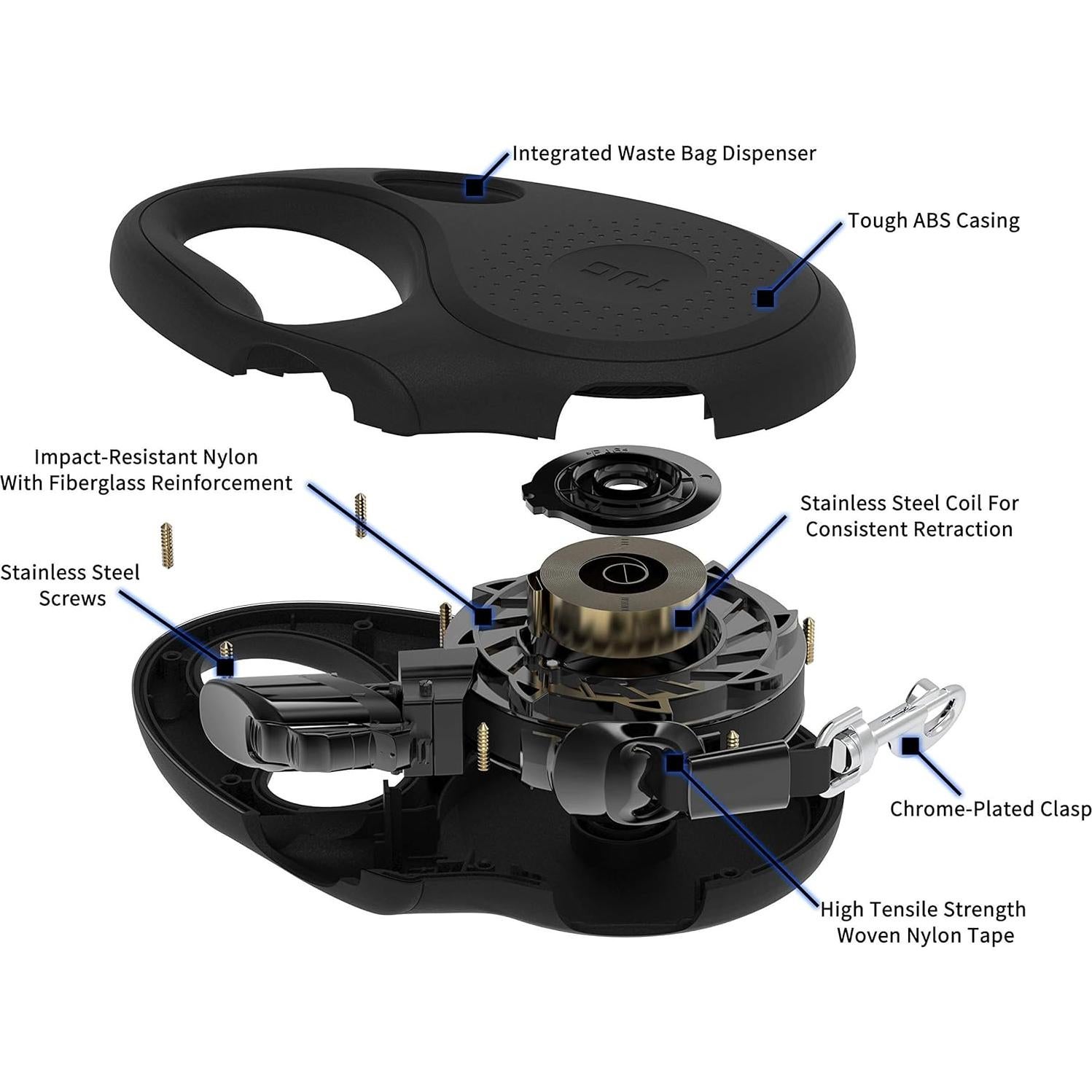 Integrated Waste Bag Dispenser

Tough ABS Casing

TUG

Impact-Resistant Nylon With Fiberglass Reinforcement

Stainless Steel Coil For Consistent Retraction

Stainless Steel Screws

Chrome-Plated Clasp

High Tensile Strength Woven Nylon Tape