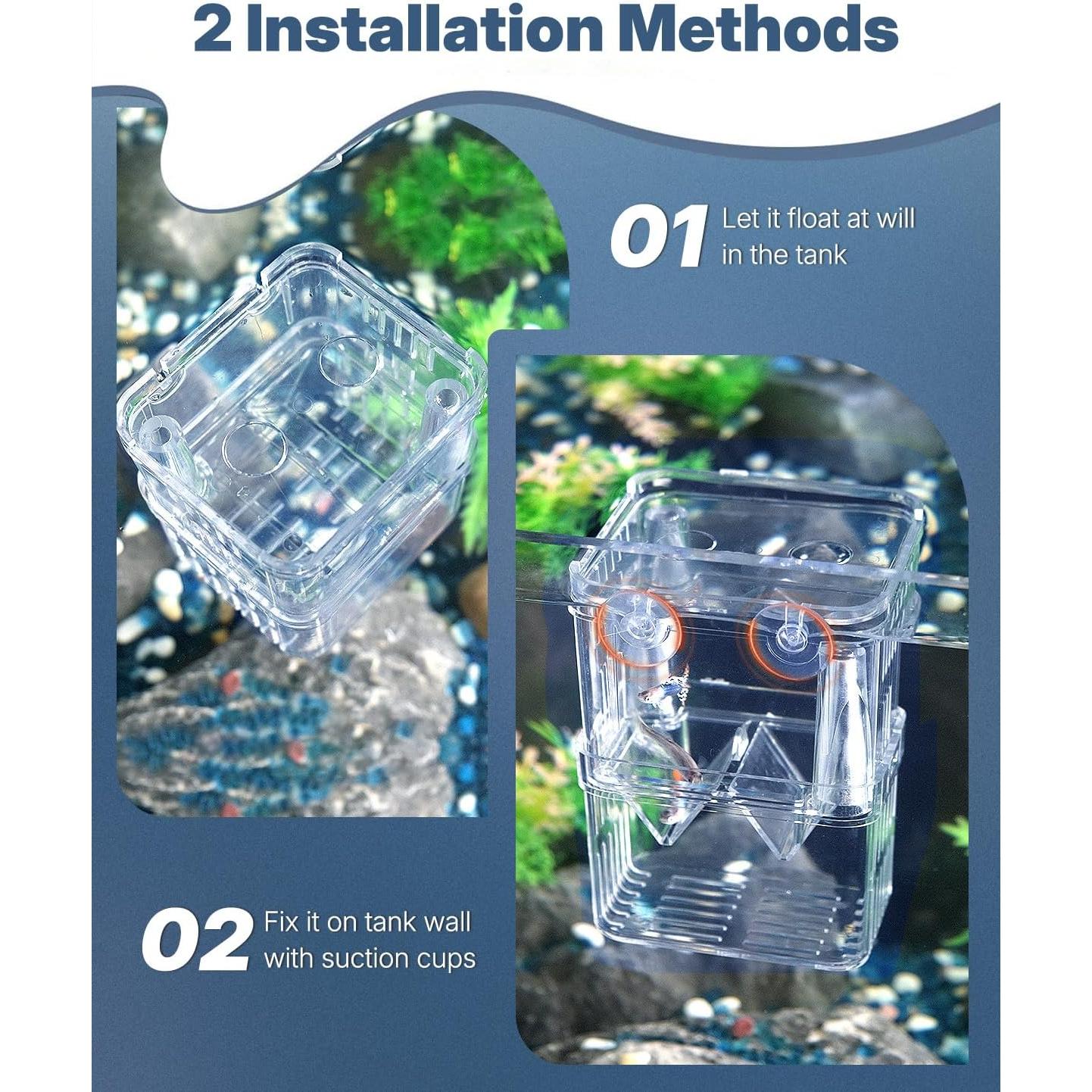 2 Installation Methods

01 Let it float at will in the tank

02 Fix it on tank wall with suction cups