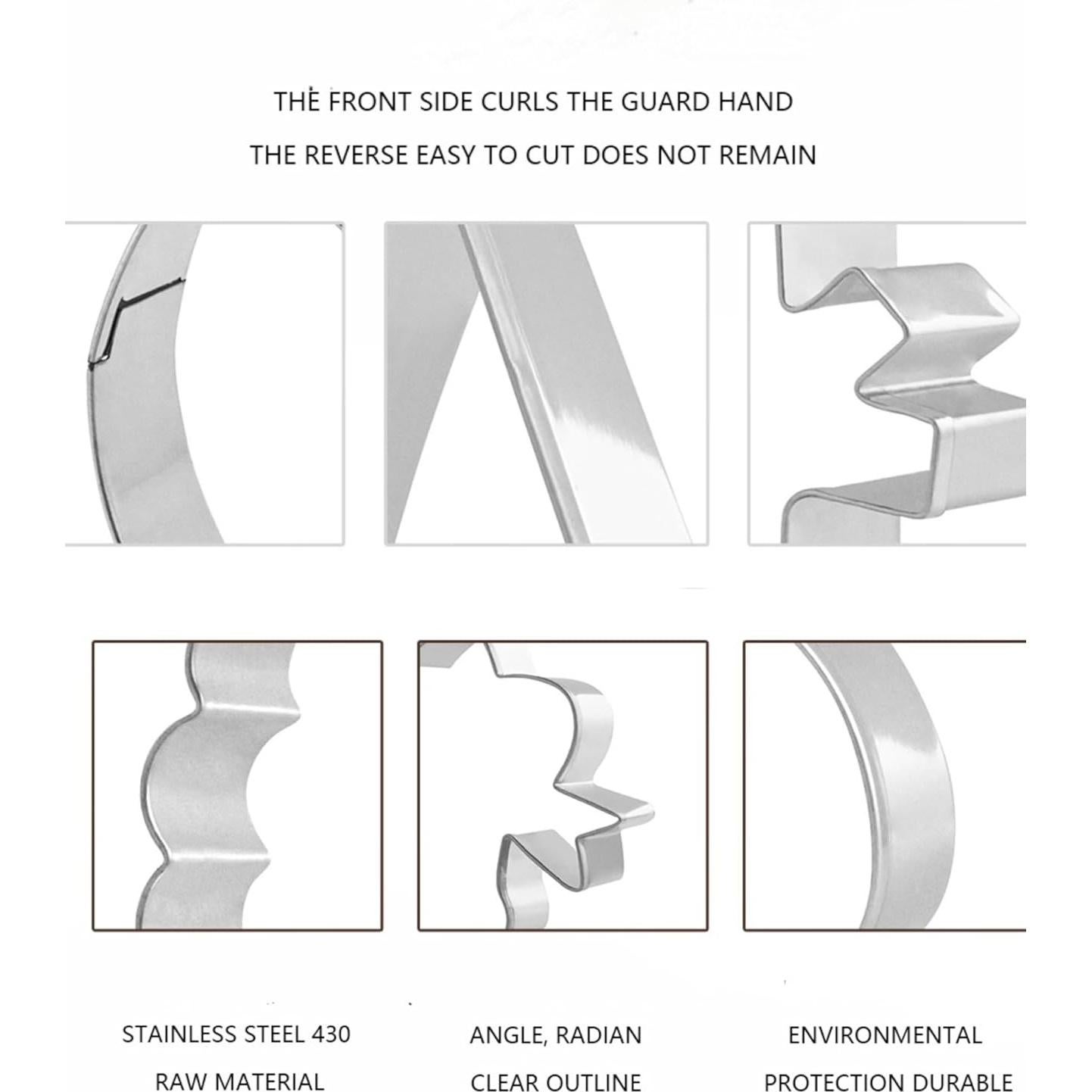 THE FRONT SIDE CURLS THE GUARD HAND

THE REVERSE EASY TO CUT DOES NOT REMAIN

STAINLESS STEEL 430
RAW MATERIAL

ANGLE, RADIAN
CLEAR OUTLINE

ENVIRONMENTAL
PROTECTION DURABLE