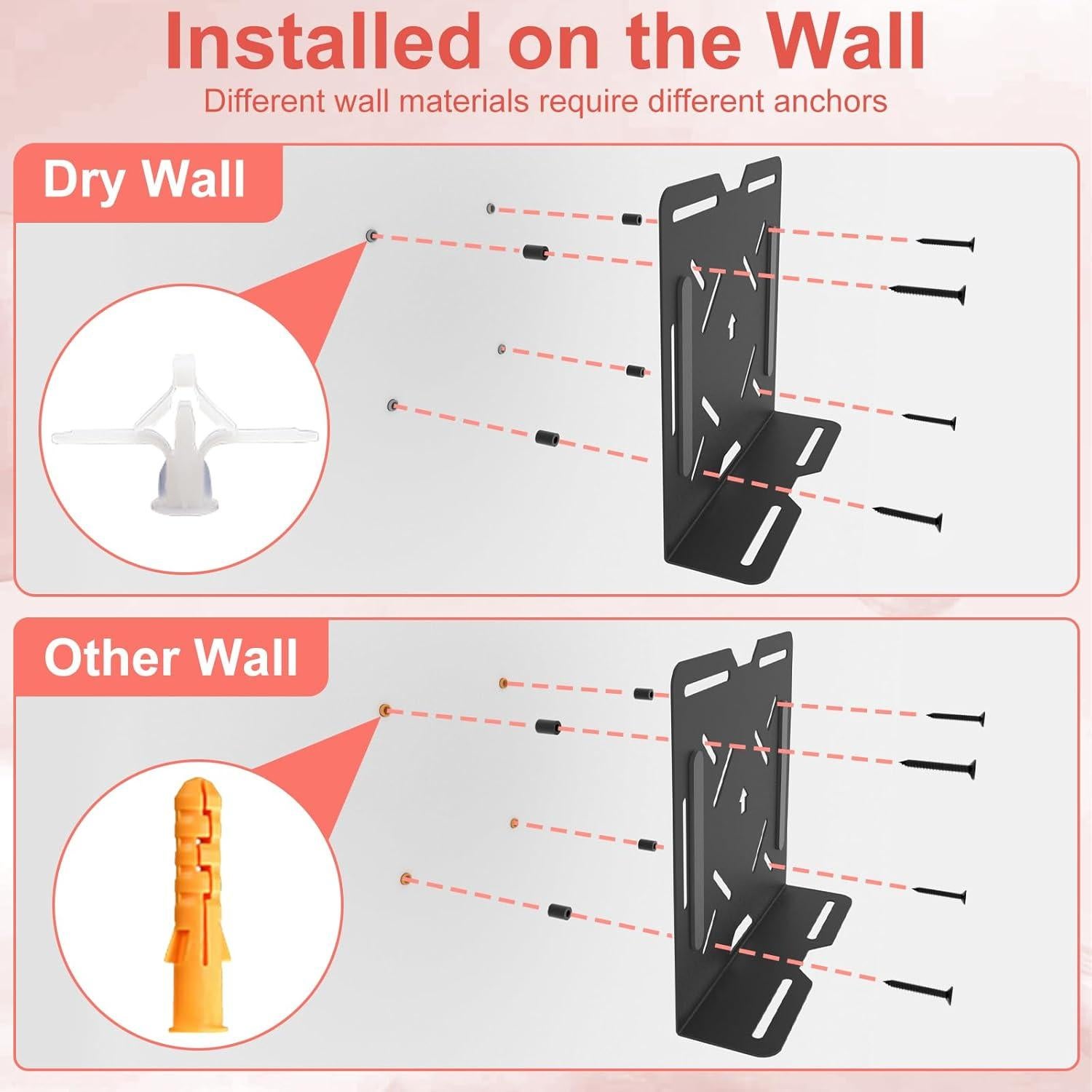 Installed on the Wall
Different wall materials require different anchors

Dry Wall

Other Wall