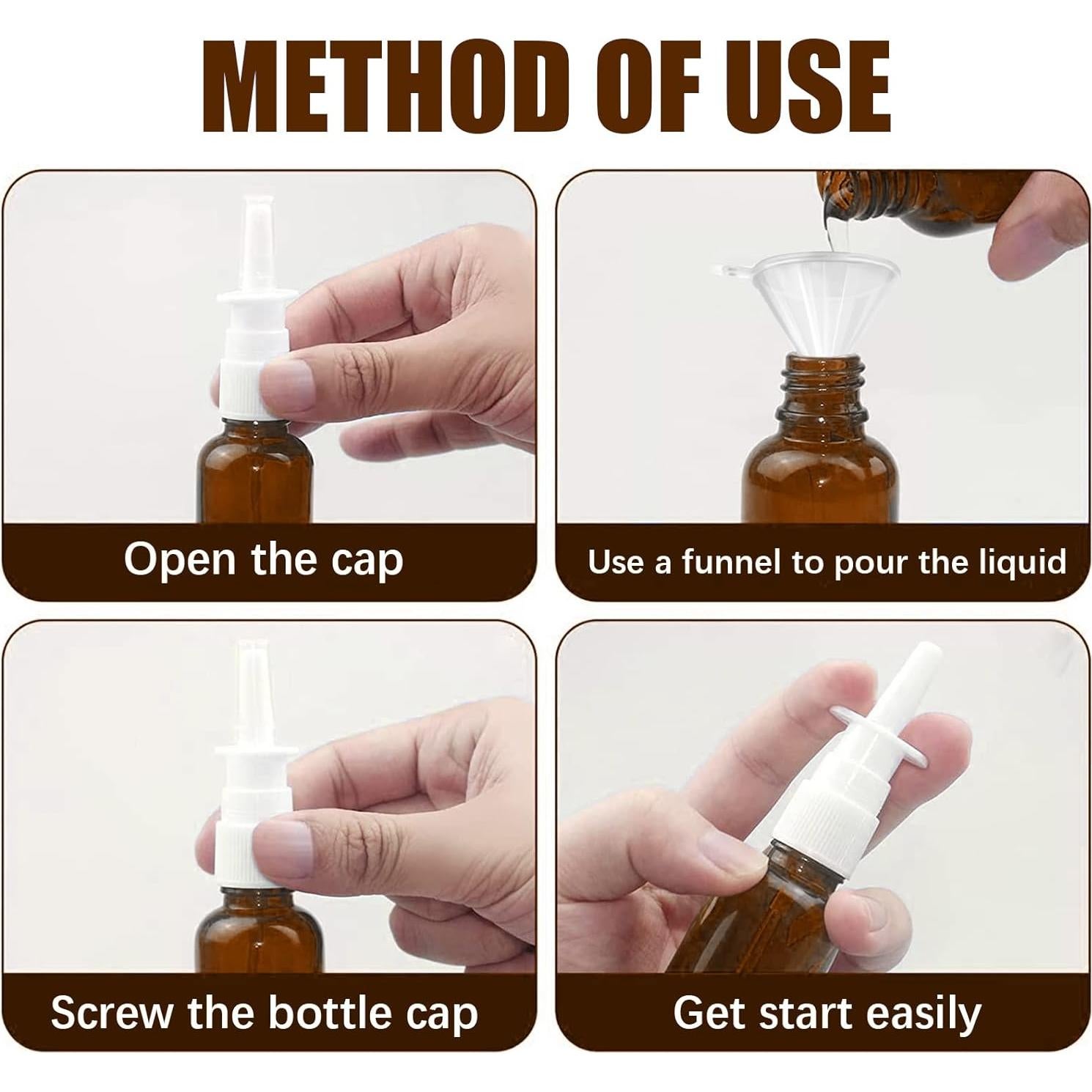 METHOD OF USE

Open the cap

Use a funnel to pour the liquid

Screw the bottle cap

Get start easily