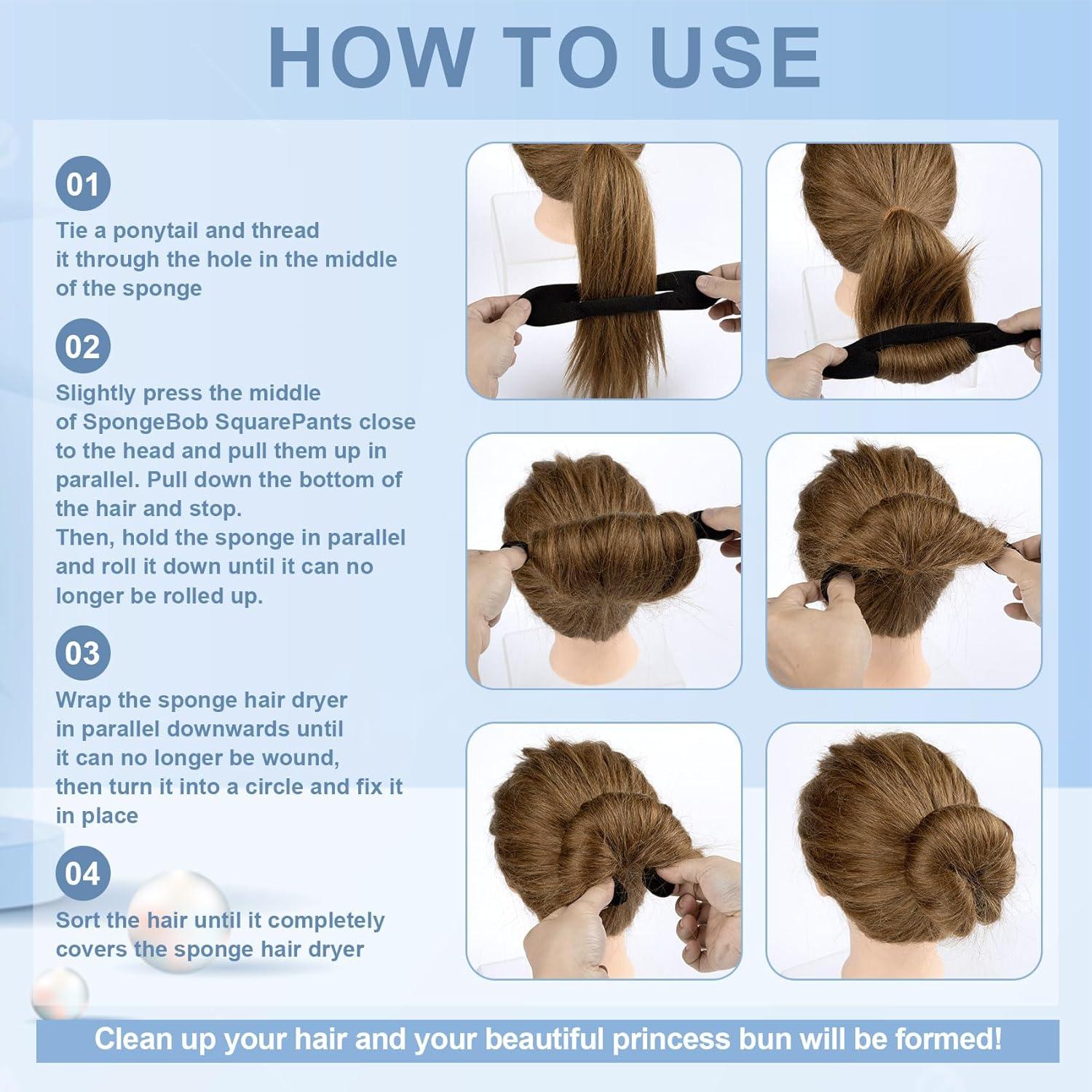 HOW TO USE

01

Tie a ponytail and thread it through the hole in the middle of the sponge

02

Slightly press the middle of SpongeBob SquarePants close to the head and pull them up in parallel. Pull down the bottom of the hair and stop.
Then, hold the sponge in parallel and roll it down until it can no longer be rolled up.

03

Wrap the sponge hair dryer in parallel downwards until it can no longer be wound, then turn it into a circle and fix it in place

04

Sort the hair until it completely covers the sponge hair dryer

Clean up your hair and your beautiful princess bun will be formed!