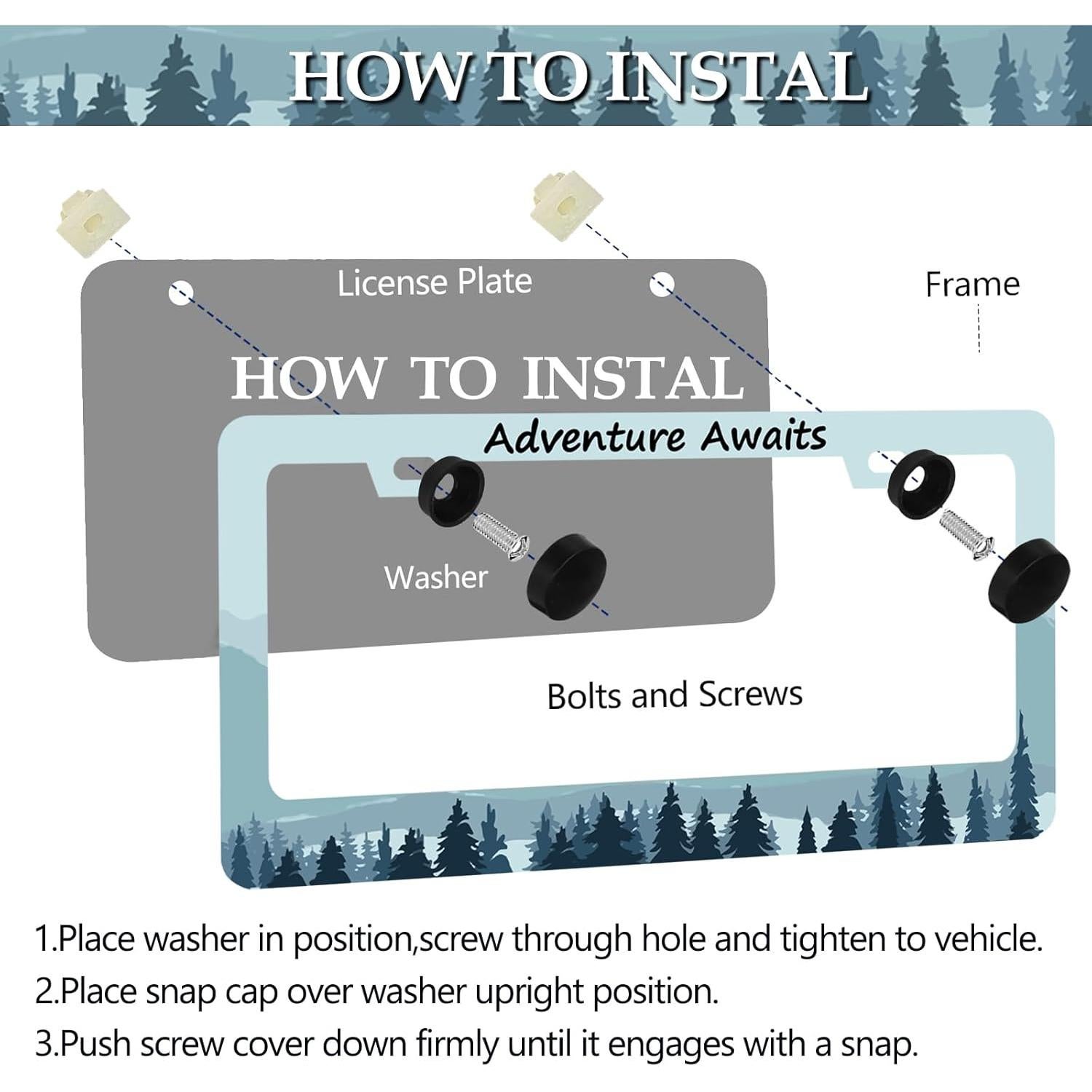 HOW TO INSTAL

License Plate

Frame

HOW TO INSTAL

Adventure Awaits

Washer

Bolts and Screws

1.Place washer in position,screw through hole and tighten to vehicle.
2.Place snap cap over washer upright position.
3.Push screw cover down firmly until it engages with a snap.