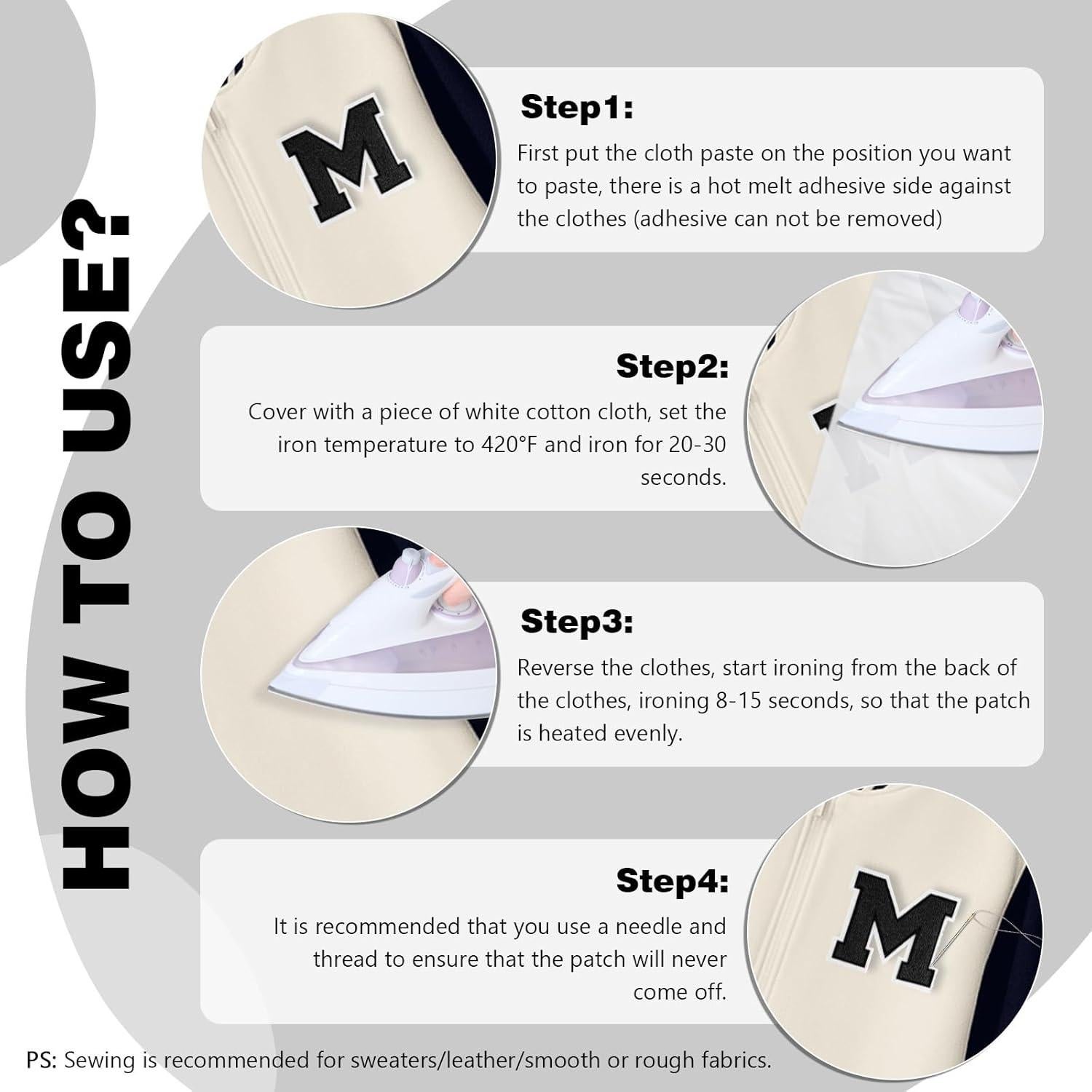 HOW TO USE?

M

Step1:
First put the cloth paste on the position you want to paste, there is a hot melt adhesive side against the clothes (adhesive can not be removed)

Step2:
Cover with a piece of white cotton cloth, set the iron temperature to 420°F and iron for 20-30 seconds.

Step3:
Reverse the clothes, start ironing from the back of the clothes, ironing 8-15 seconds, so that the patch is heated evenly.

Step4:
It is recommended that you use a needle and thread to ensure that the patch will never come off.

M

PS: Sewing is recommended for sweaters/leather/smooth or rough fabrics.