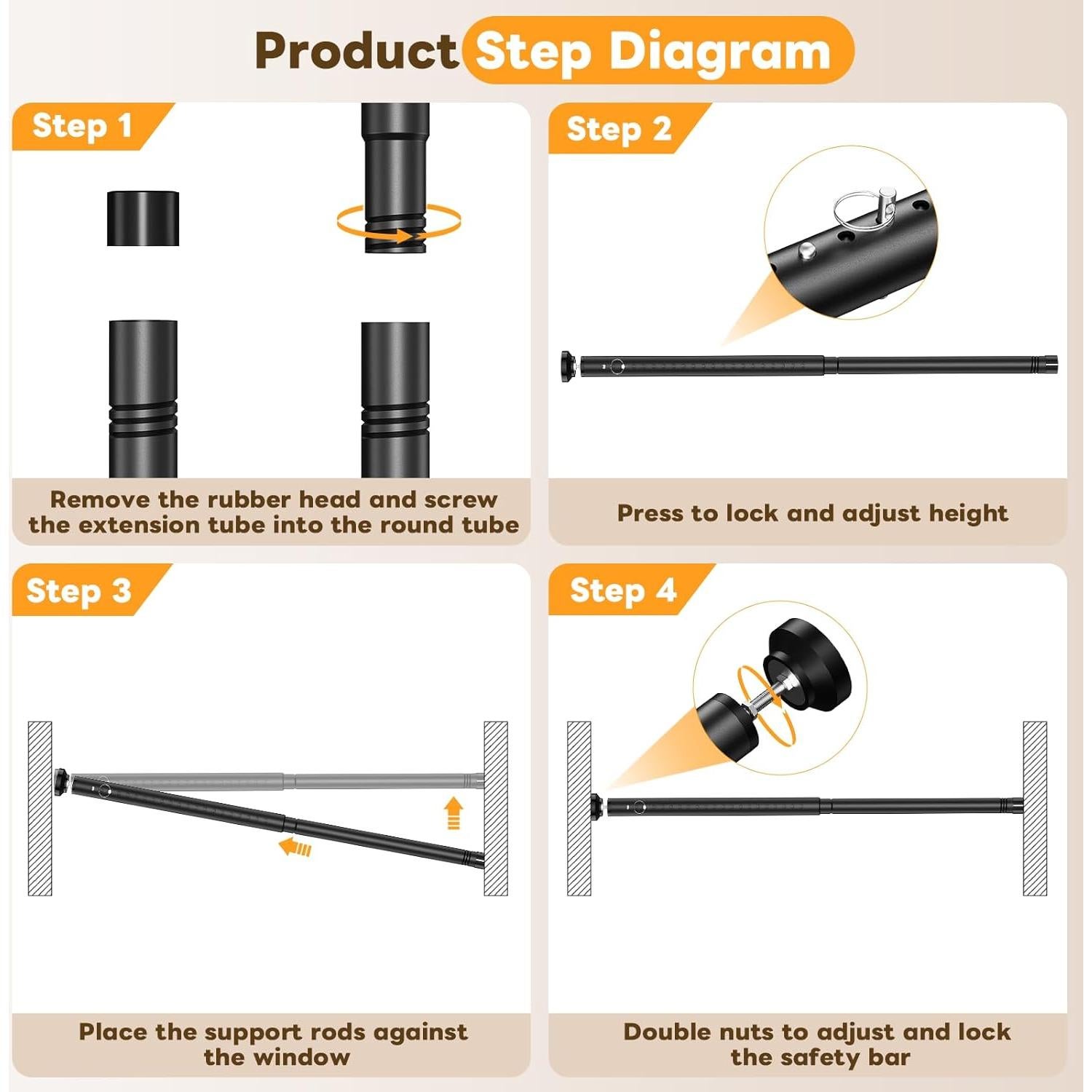 Product Step Diagram

Step 1

Remove the rubber head and screw the extension tube into the round tube

Step 2

Press to lock and adjust height

Step 3

Place the support rods against the window

Step 4

Double nuts to adjust and lock the safety bar