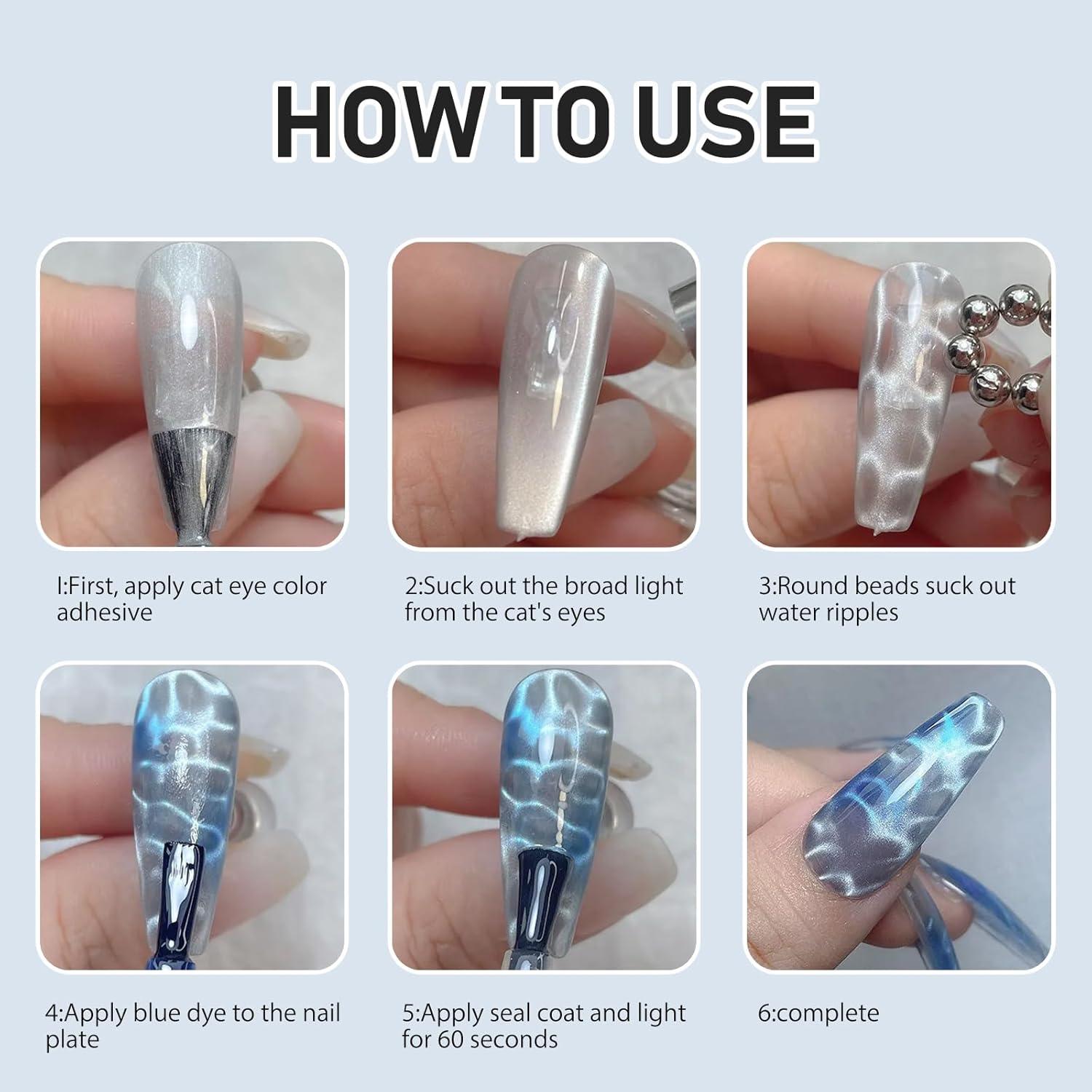 HOW TO USE

I:First, apply cat eye color adhesive

2:Suck out the broad light from the cat's eyes

3:Round beads suck out water ripples

4:Apply blue dye to the nail plate

5:Apply seal coat and light for 60 seconds

6:complete