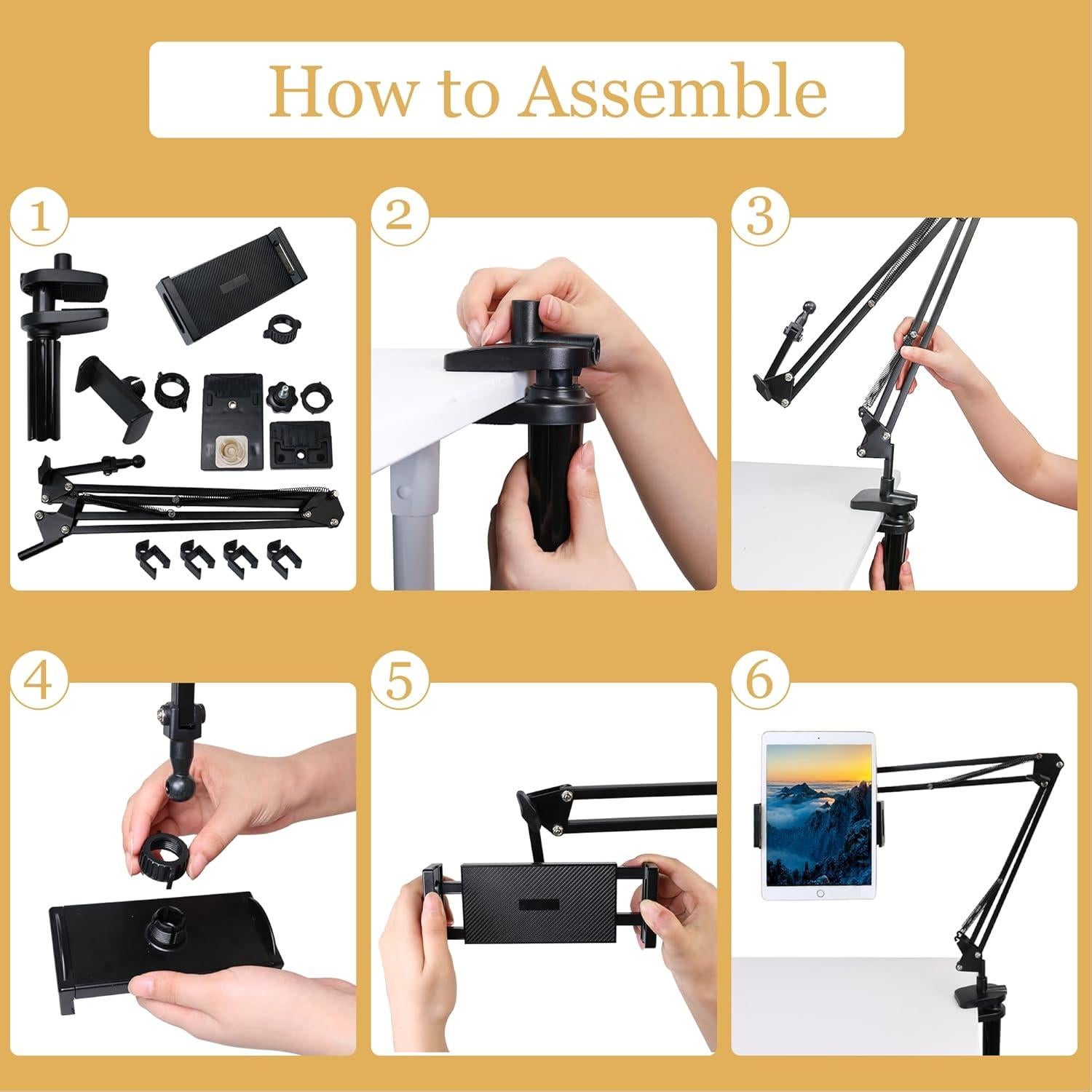 How to Assemble

1

2

3

4

5

6