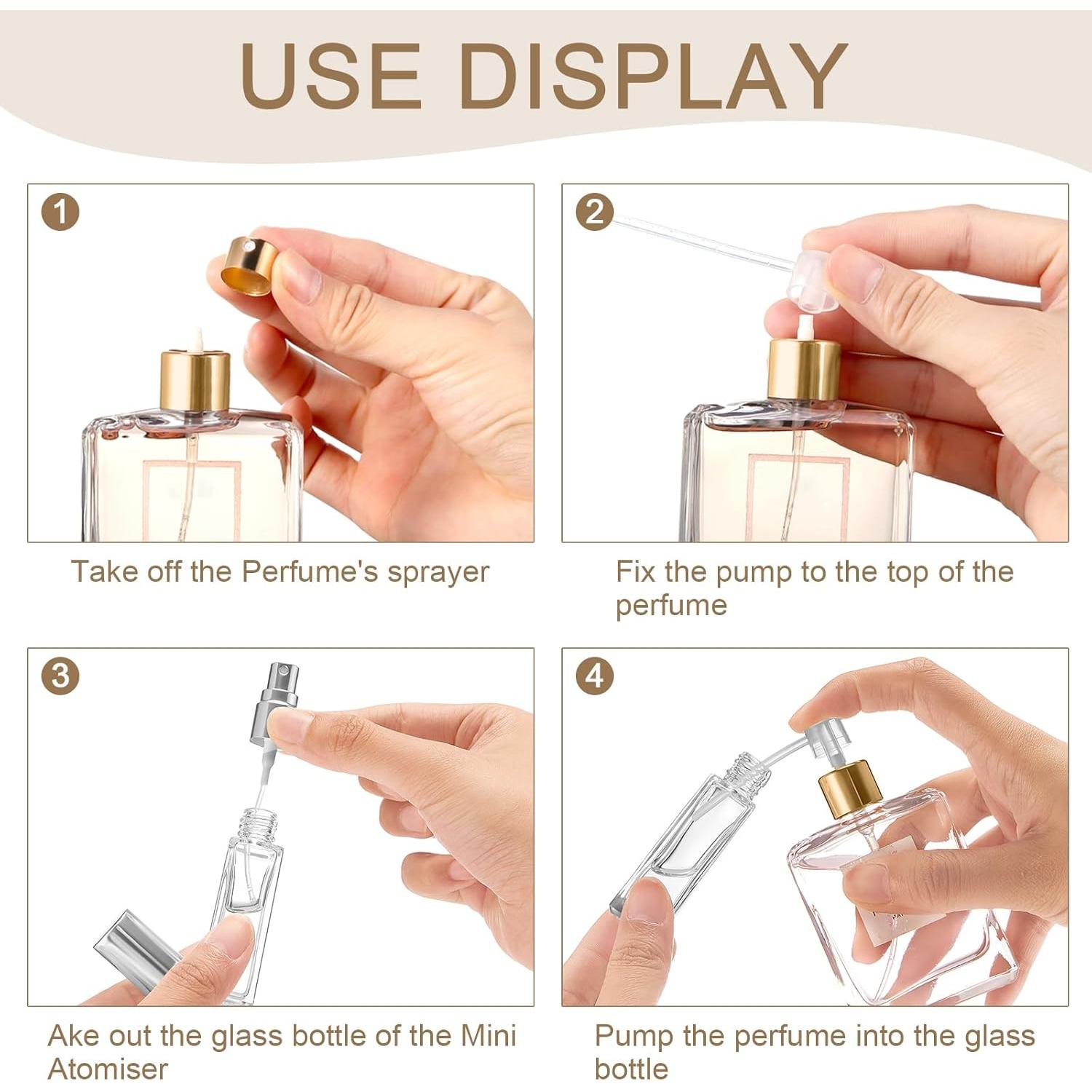 USE DISPLAY

1

Take off the Perfume's sprayer

2

Fix the pump to the top of the perfume

3

Ake out the glass bottle of the Mini Atomiser

4

Pump the perfume into the glass bottle