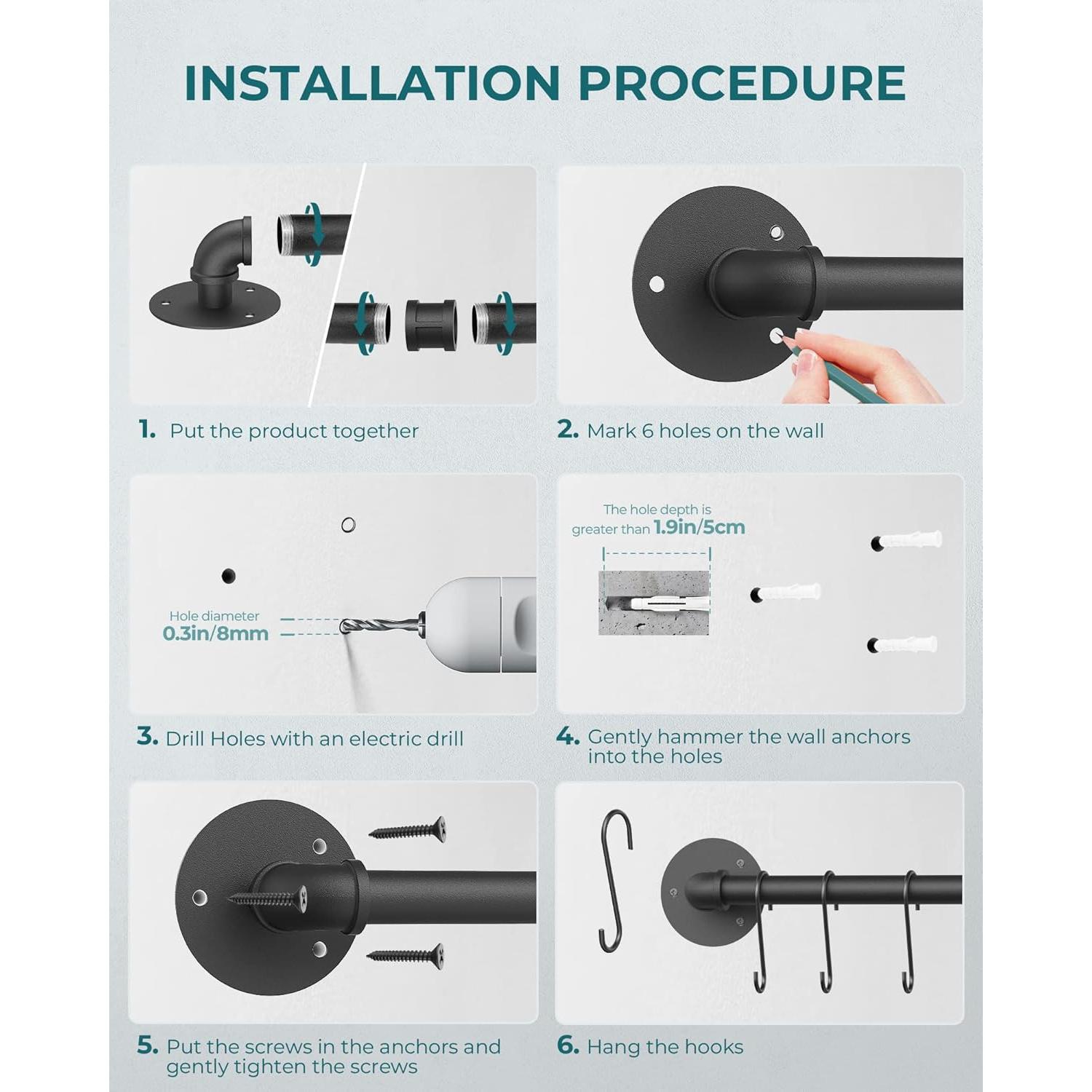 INSTALLATION PROCEDURE

1. Put the product together

2. Mark 6 holes on the wall

Hole diameter
0.3in/8mm

3. Drill Holes with an electric drill

The hole depth is greater than 1.9in/5cm

4. Gently hammer the wall anchors into the holes

5. Put the screws in the anchors and gently tighten the screws

6. Hang the hooks