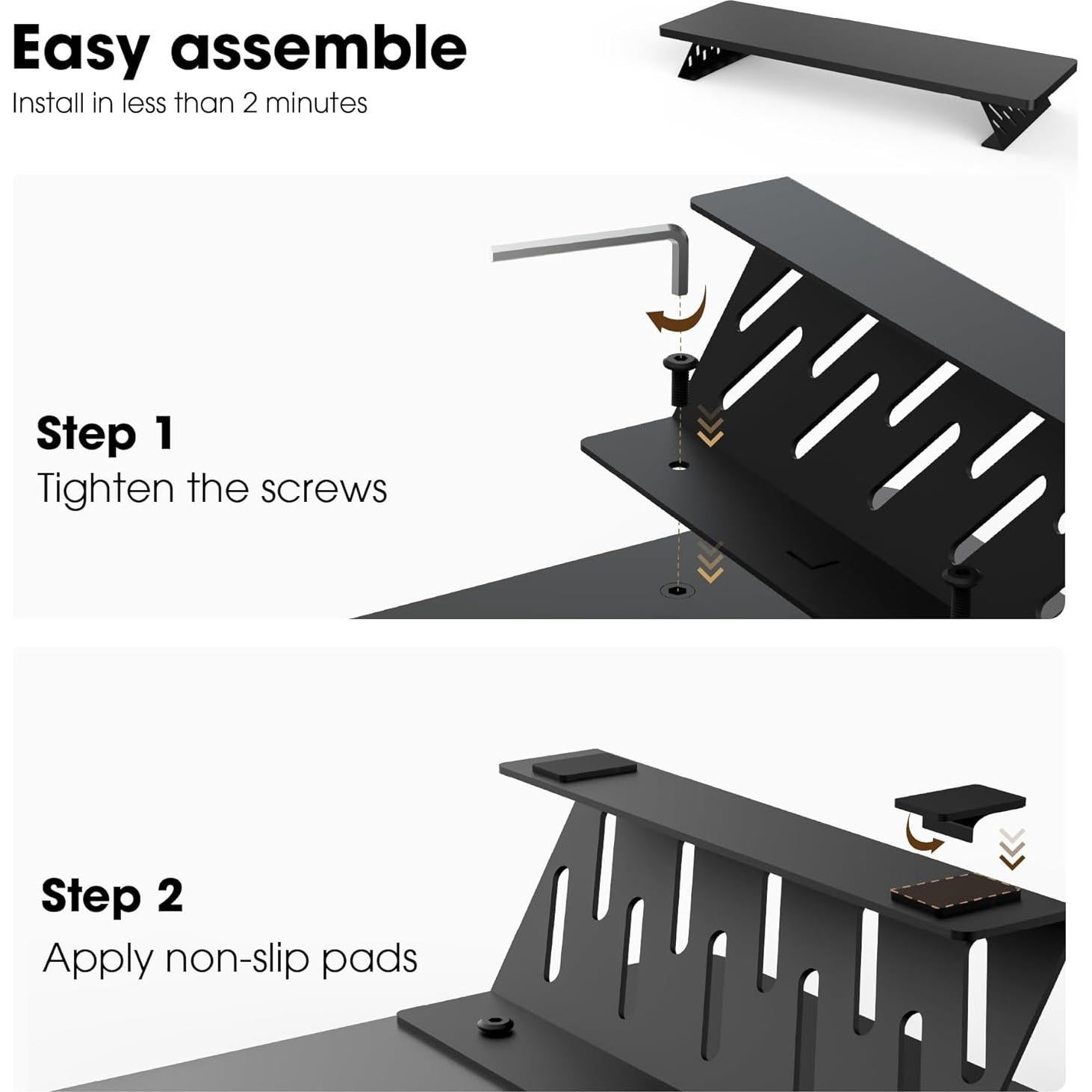 Easy assemble
Install in less than 2 minutes

Step 1
Tighten the screws

Step 2
Apply non-slip pads