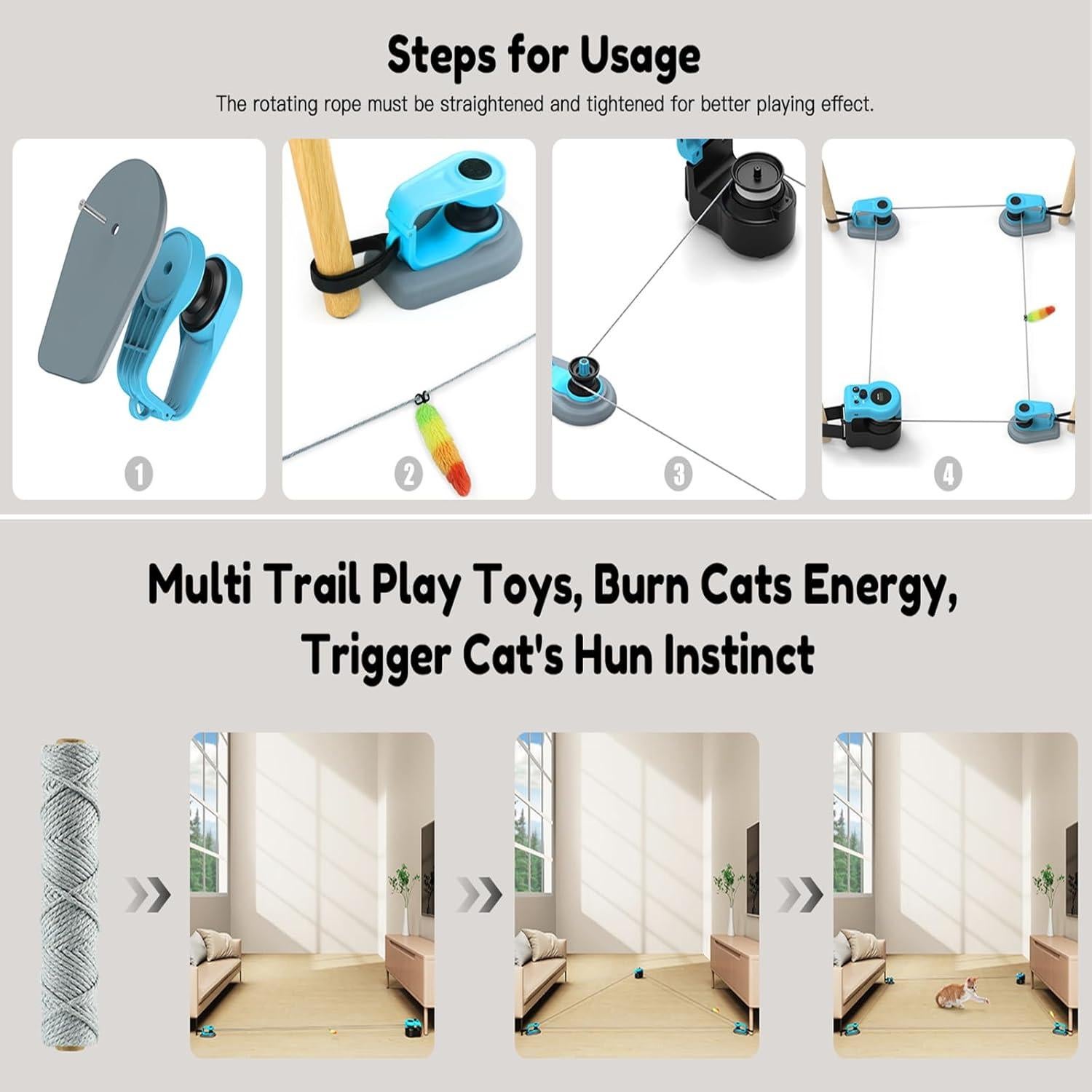 Steps for Usage

The rotating rope must be straightened and tightened for better playing effect.

1

2

3

4

Multi Trail Play Toys, Burn Cats Energy, Trigger Cat's Hun Instinct