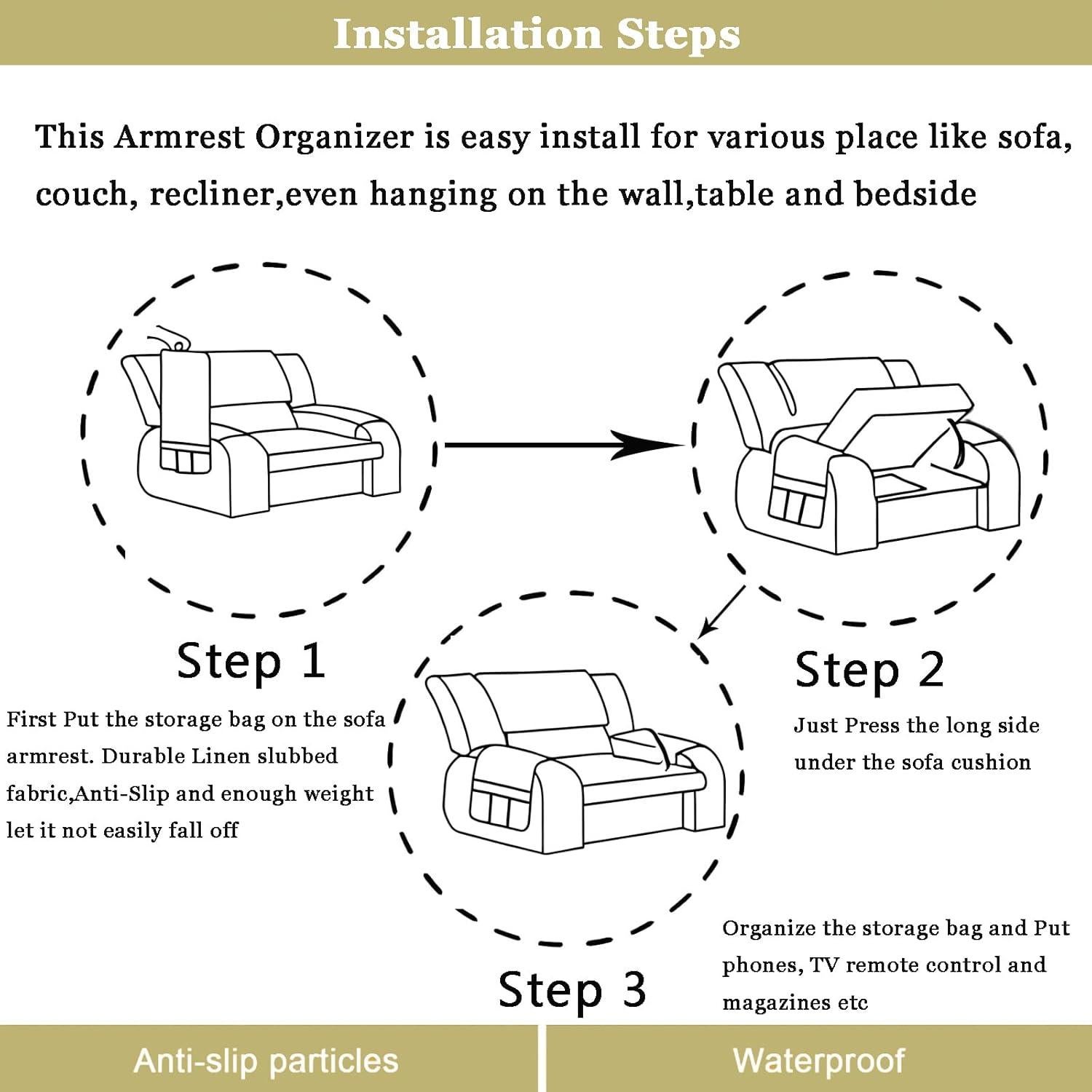 Installation Steps

This Armrest Organizer is easy install for various place like sofa, couch, recliner,even hanging on the wall,table and bedside

Step 1

First Put the storage bag on the sofa armrest. Durable Linen slubbed fabric,Anti-Slip and enough weight let it not easily fall off

Step 2

Just Press the long side under the sofa cushion

Step 3

Organize the storage bag and Put phones, TV remote control and magazines etc

Anti-slip particles

Waterproof