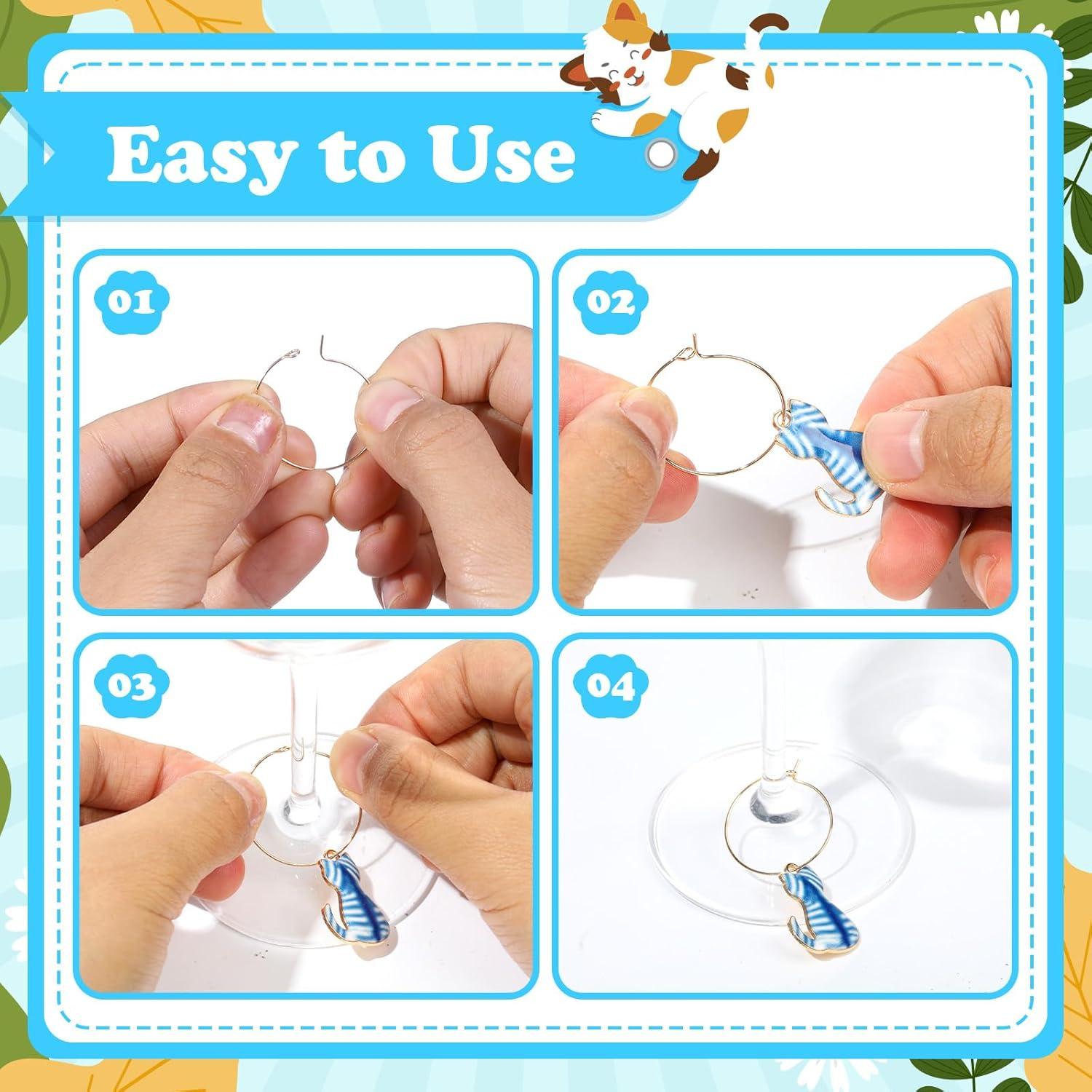 Easy to Use

01

02

03

04