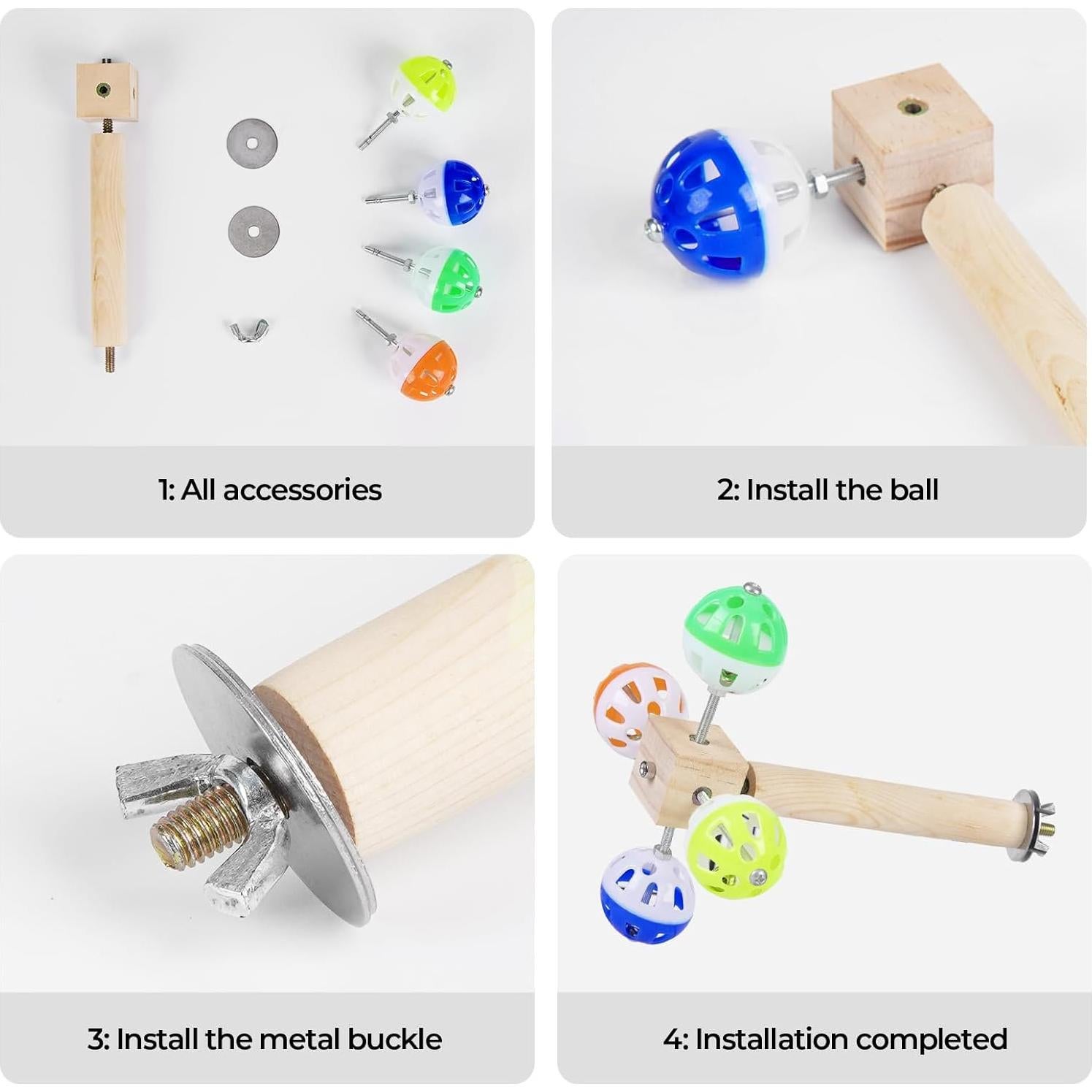 1: All accessories

2: Install the ball

3: Install the metal buckle

4: Installation completed