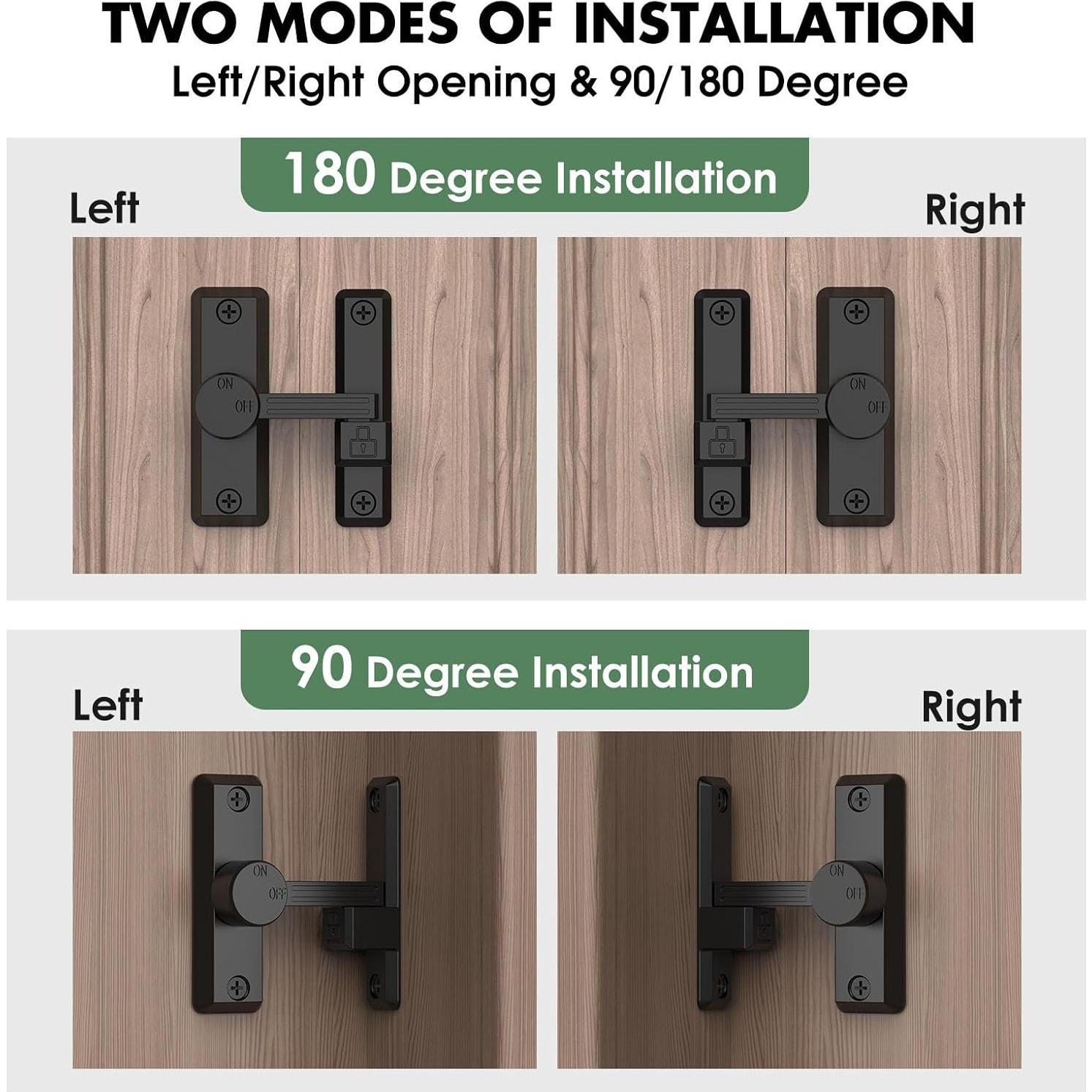 TWO MODES OF INSTALLATION
Left/Right Opening & 90/180 Degree

180 Degree Installation

Left

Right

ON
OFF

ON
OFF

90 Degree Installation

Left

Right

ON
OFF

ON
OFF