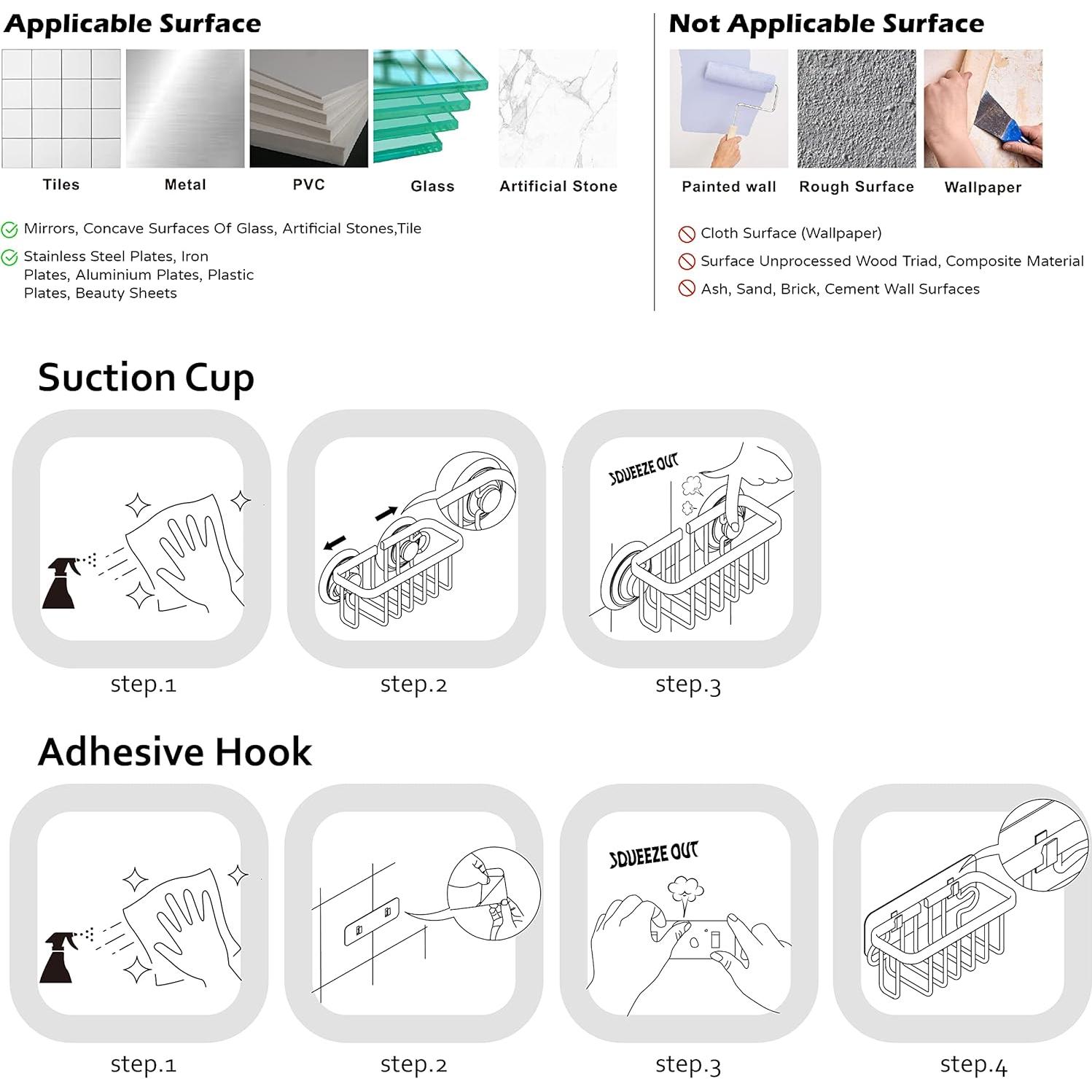 Applicable Surface

Tiles

Metal

PVC

Glass

Artificial Stone

Mirrors, Concave Surfaces Of Glass, Artificial Stones,Tile

Stainless Steel Plates, Iron Plates, Aluminium Plates, Plastic Plates, Beauty Sheets

Not Applicable Surface

Painted wall

Rough Surface

Wallpaper

Cloth Surface (Wallpaper)

Surface Unprocessed Wood Triad, Composite Material

Ash, Sand, Brick, Cement Wall Surfaces

Suction Cup

SQUEEZE OUT

step.1

step.2

step.3

Adhesive Hook

SQUEEZE OUT

step.1

step.2

step.3

step.4