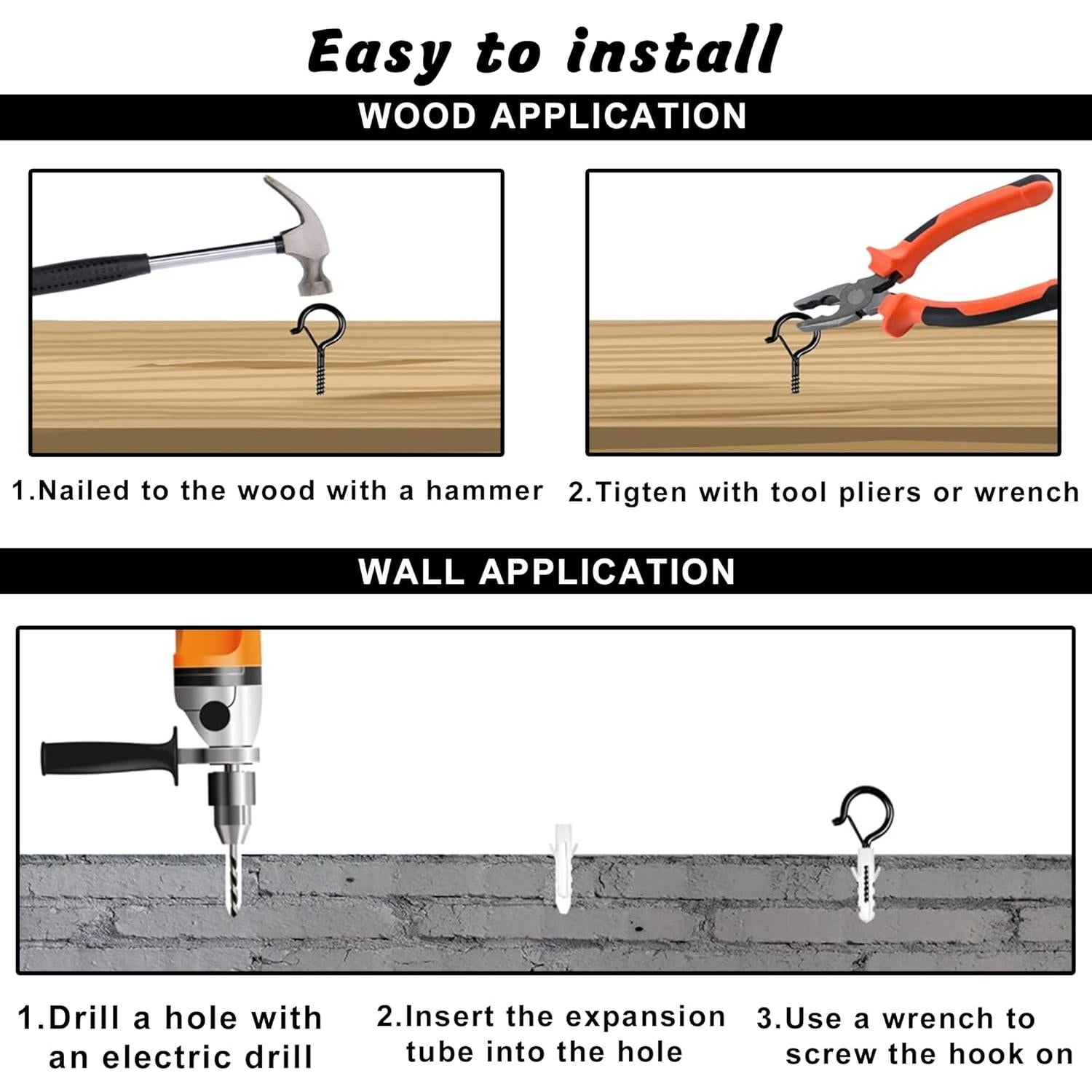 Easy to install

WOOD APPLICATION

1.Nailed to the wood with a hammer

2.Tigten with tool pliers or wrench

WALL APPLICATION

1.Drill a hole with an electric drill

2.Insert the expansion tube into the hole

3.Use a wrench to screw the hook on