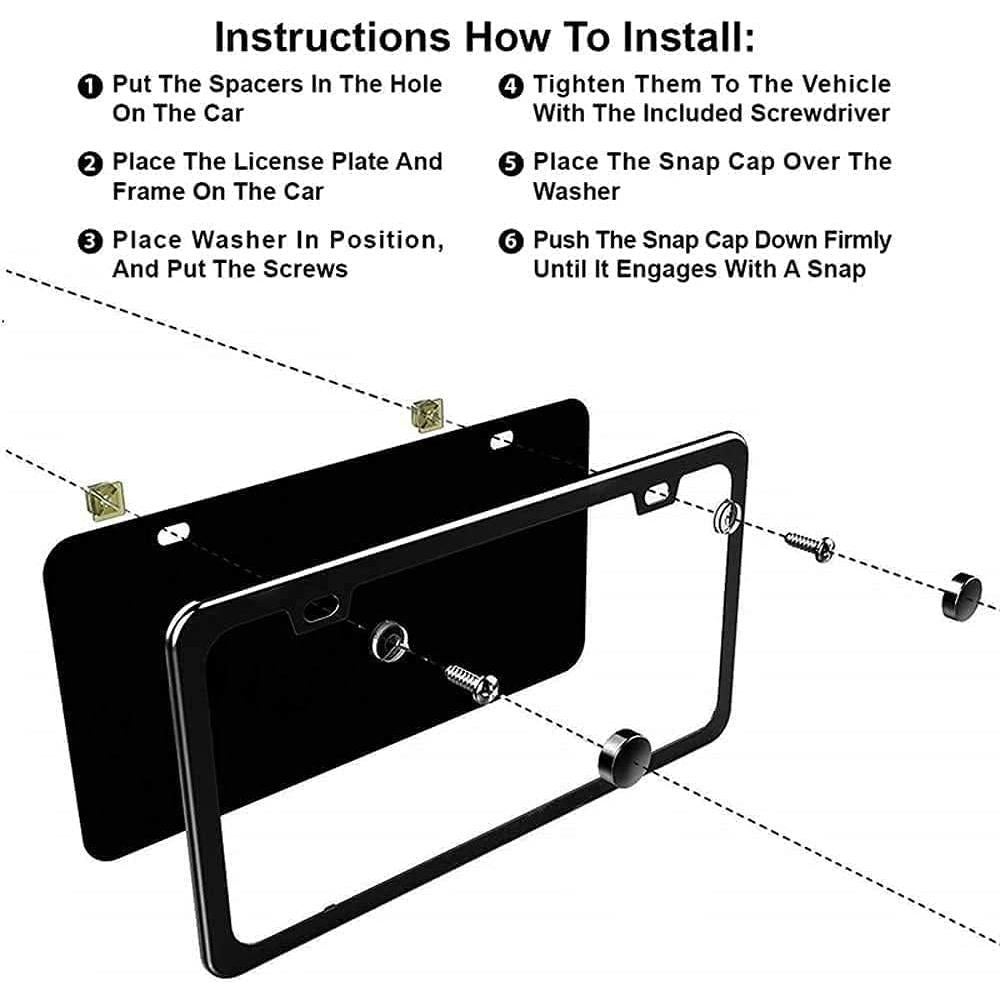 Instructions How To Install:

1 Put The Spacers In The Hole On The Car

2 Place The License Plate And Frame On The Car

3 Place Washer In Position, And Put The Screws

4 Tighten Them To The Vehicle With The Included Screwdriver

5 Place The Snap Cap Over The Washer

6 Push The Snap Cap Down Firmly Until It Engages With A Snap