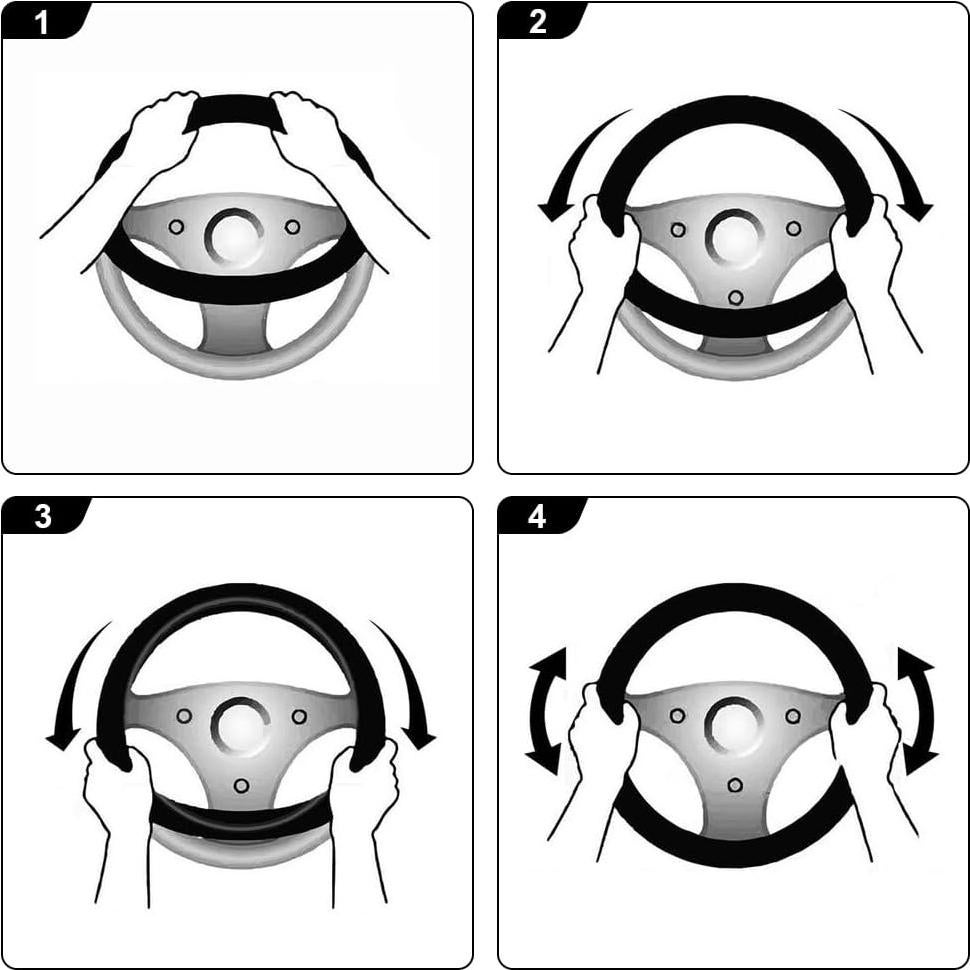 1

2

3

4