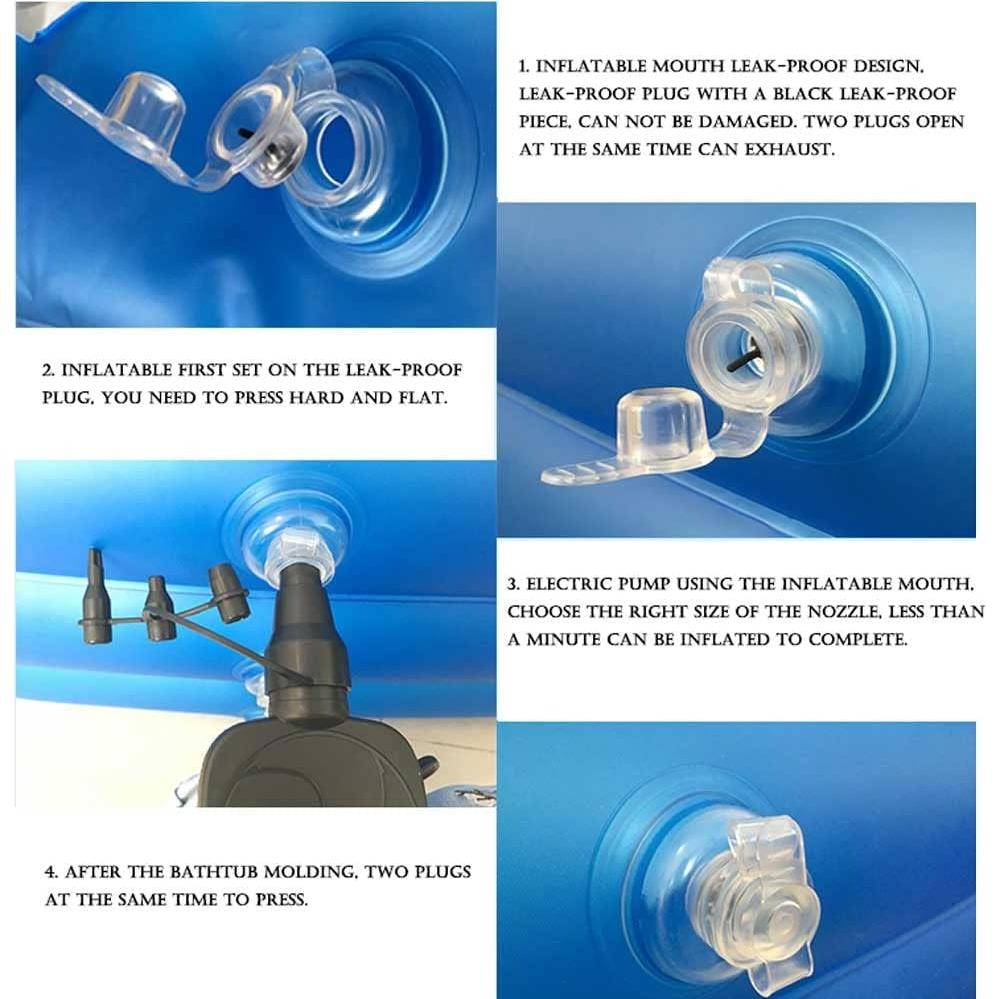 1. INFLATABLE MOUTH LEAK-PROOF DESIGN, LEAK-PROOF PLUG WITH A BLACK LEAK-PROOF PIECE, CAN NOT BE DAMAGED. TWO PLUGS OPEN AT THE SAME TIME CAN EXHAUST.

2. INFLATABLE FIRST SET ON THE LEAK-PROOF PLUG, YOU NEED TO PRESS HARD AND FLAT.

3. ELECTRIC PUMP USING THE INFLATABLE MOUTH, CHOOSE THE RIGHT SIZE OF THE NOZZLE, LESS THAN A MINUTE CAN BE INFLATED TO COMPLETE.

4. AFTER THE BATHTUB MOLDING, TWO PLUGS AT THE SAME TIME TO PRESS.