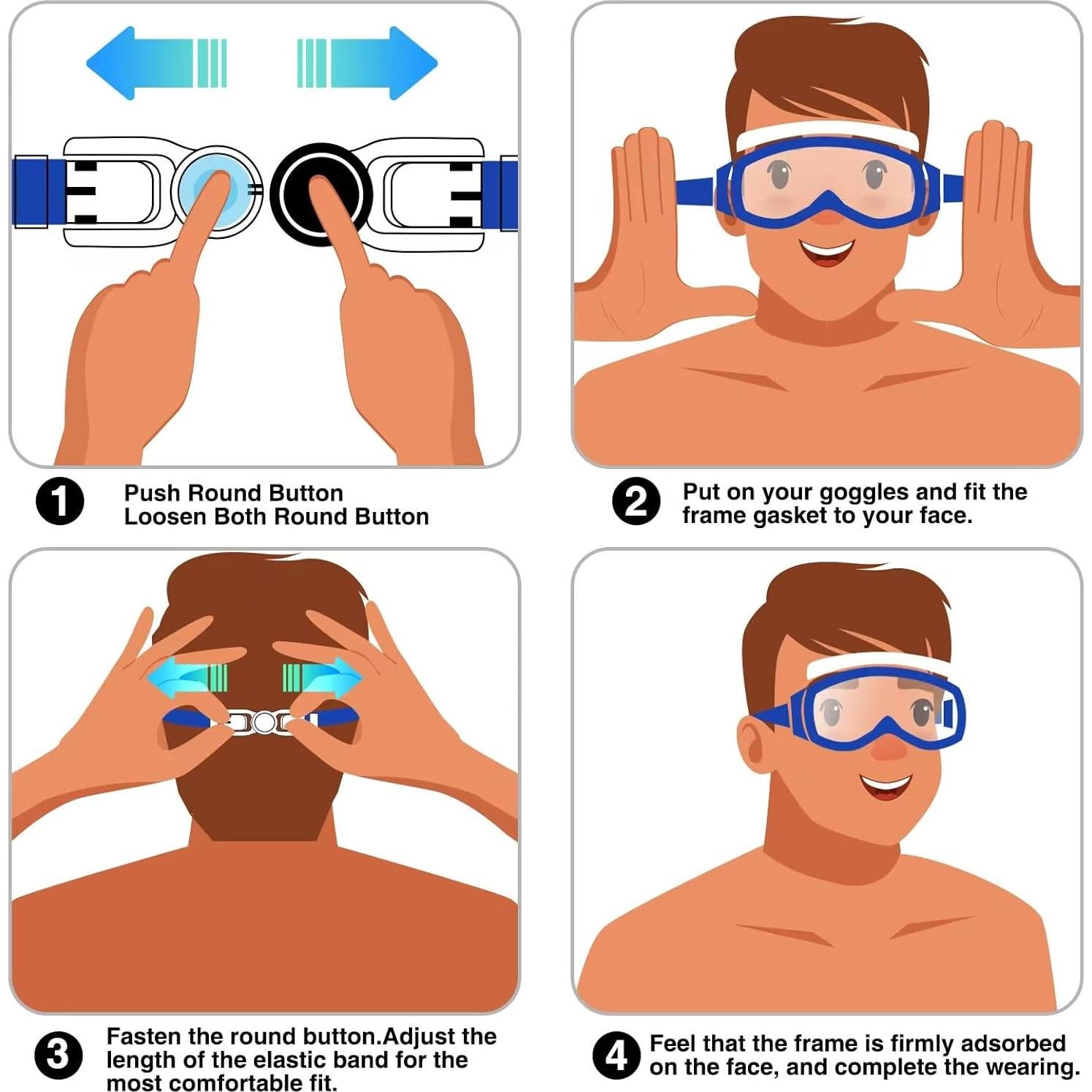 1 Push Round Button
Loosen Both Round Button

2 Put on your goggles and fit the frame gasket to your face.

3 Fasten the round button.Adjust the length of the elastic band for the most comfortable fit.

4 Feel that the frame is firmly adsorbed on the face, and complete the wearing.