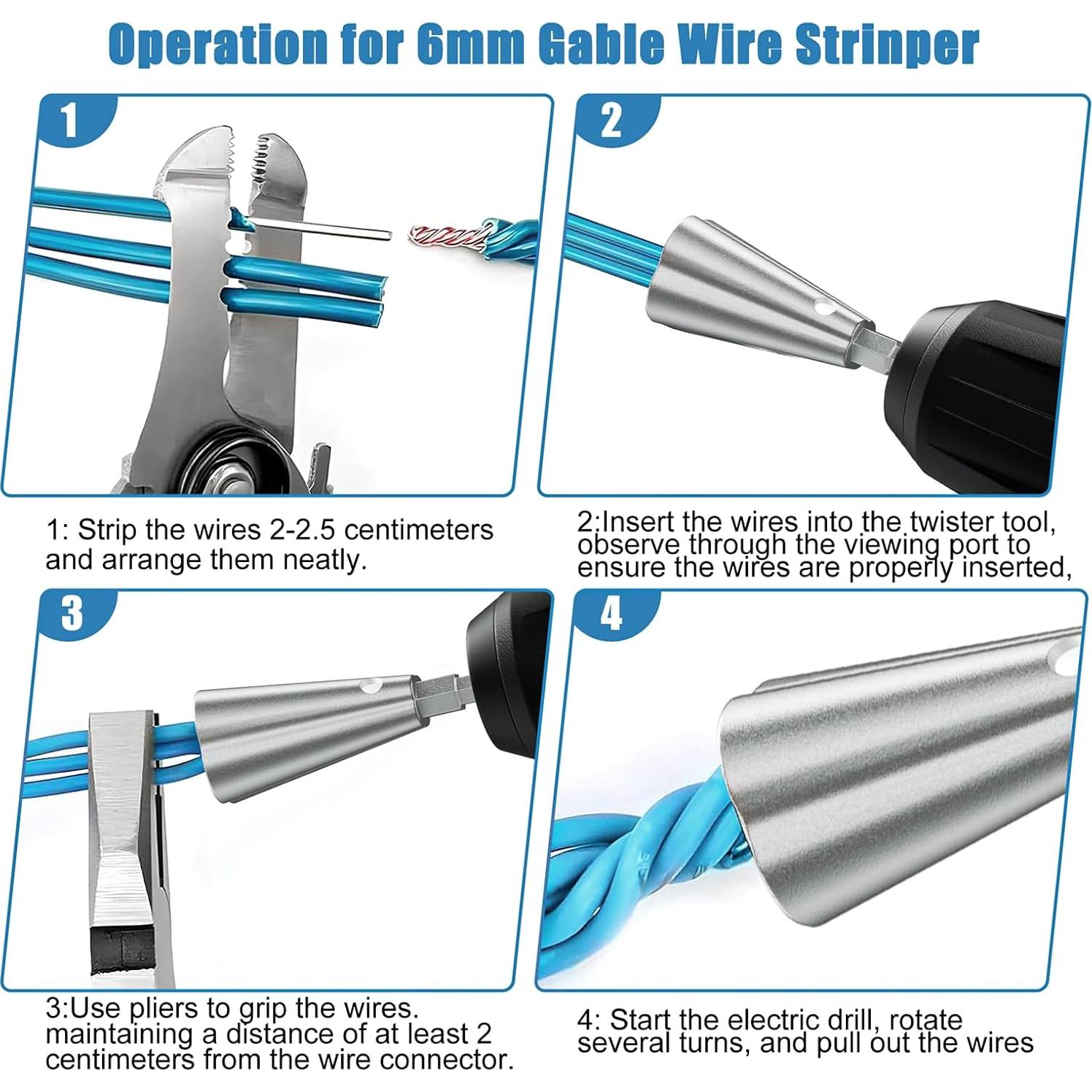 Operation for 6mm Gable Wire Strinper

1

2

1: Strip the wires 2-2.5 centimeters and arrange them neatly.

2:Insert the wires into the twister tool, observe through the viewing port to ensure the wires are properly inserted,

3

4

3:Use pliers to grip the wires. maintaining a distance of at least 2 centimeters from the wire connector.

4: Start the electric drill, rotate several turns, and pull out the wires