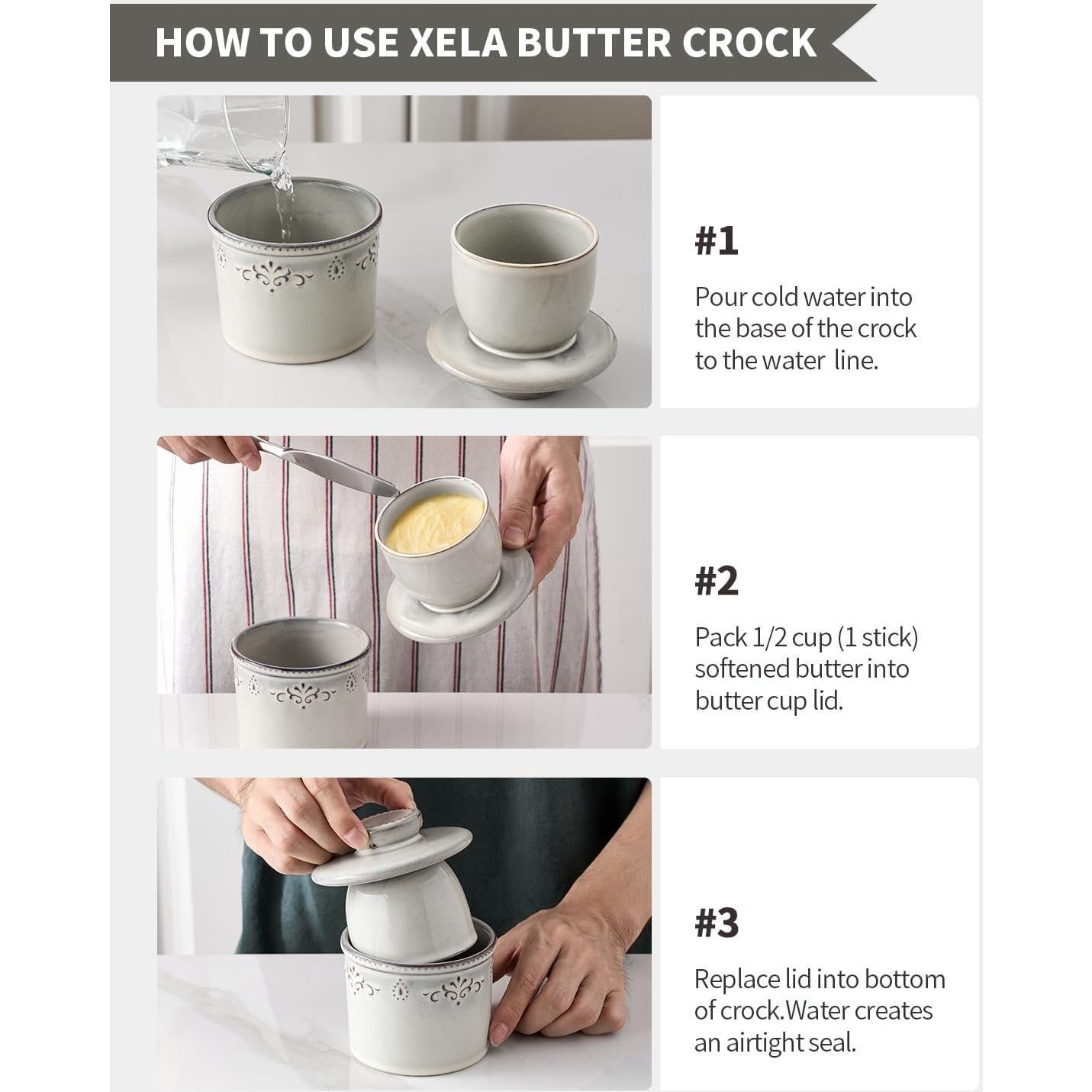 HOW TO USE XELA BUTTER CROCK

#1

Pour cold water into the base of the crock to the water line.

#2

Pack 1/2 cup (1 stick) softened butter into butter cup lid.

#3

Replace lid into bottom of crock.Water creates an airtight seal.