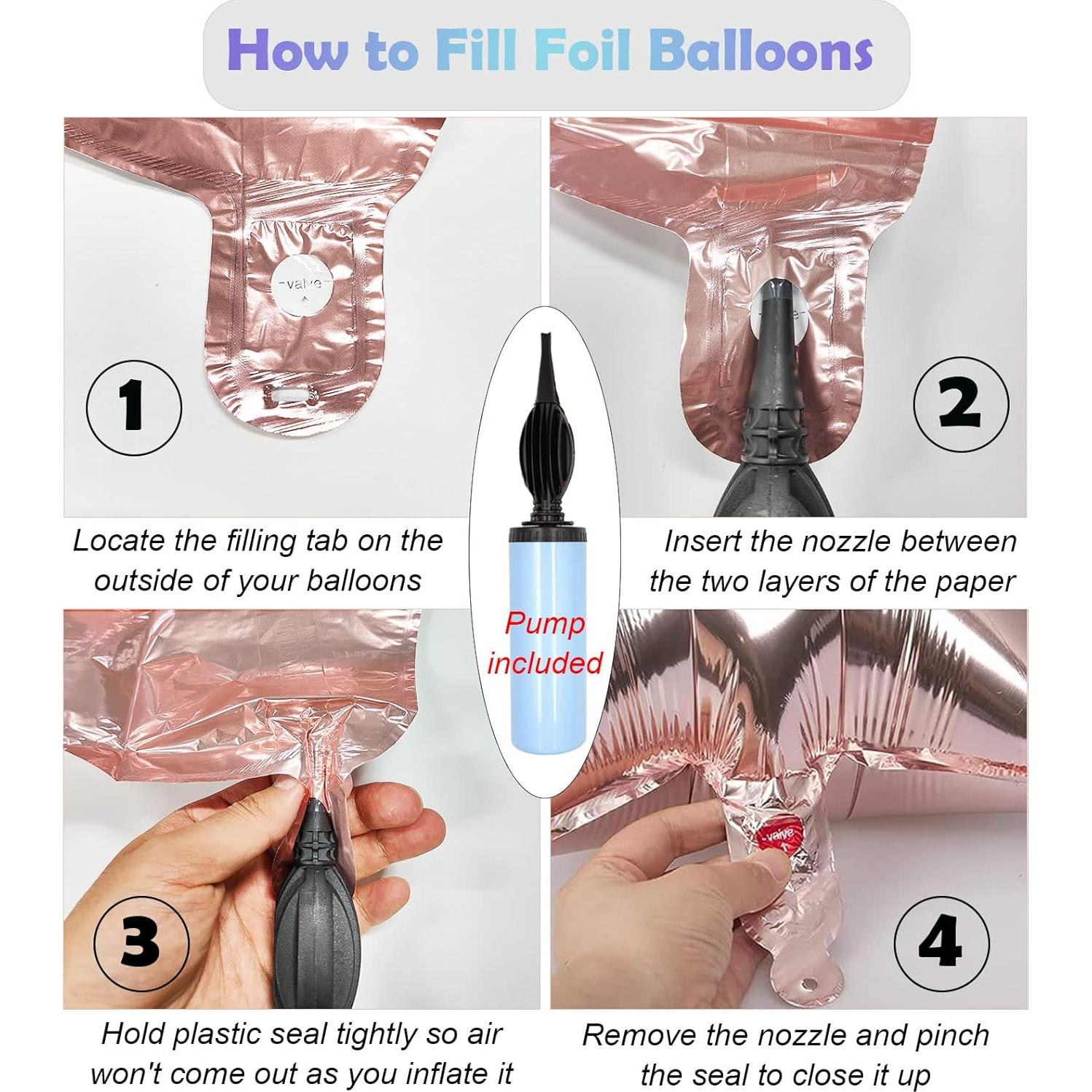 How to Fill Foil Balloons

valve

1

Locate the filling tab on the outside of your balloons

2

Insert the nozzle between the two layers of the paper

Pump included

3

Hold plastic seal tightly so air won't come out as you inflate it

valve

4

Remove the nozzle and pinch the seal to close it up