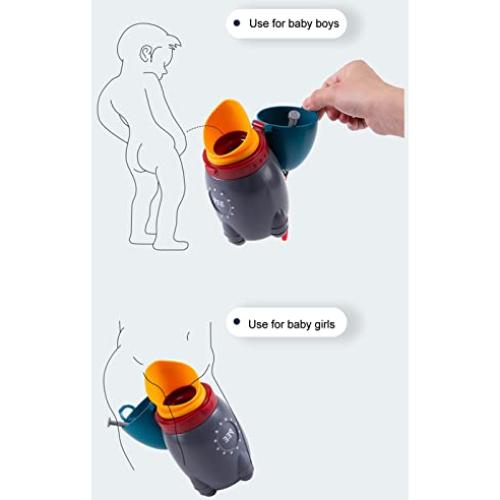 Use for baby boys

Use for baby girls