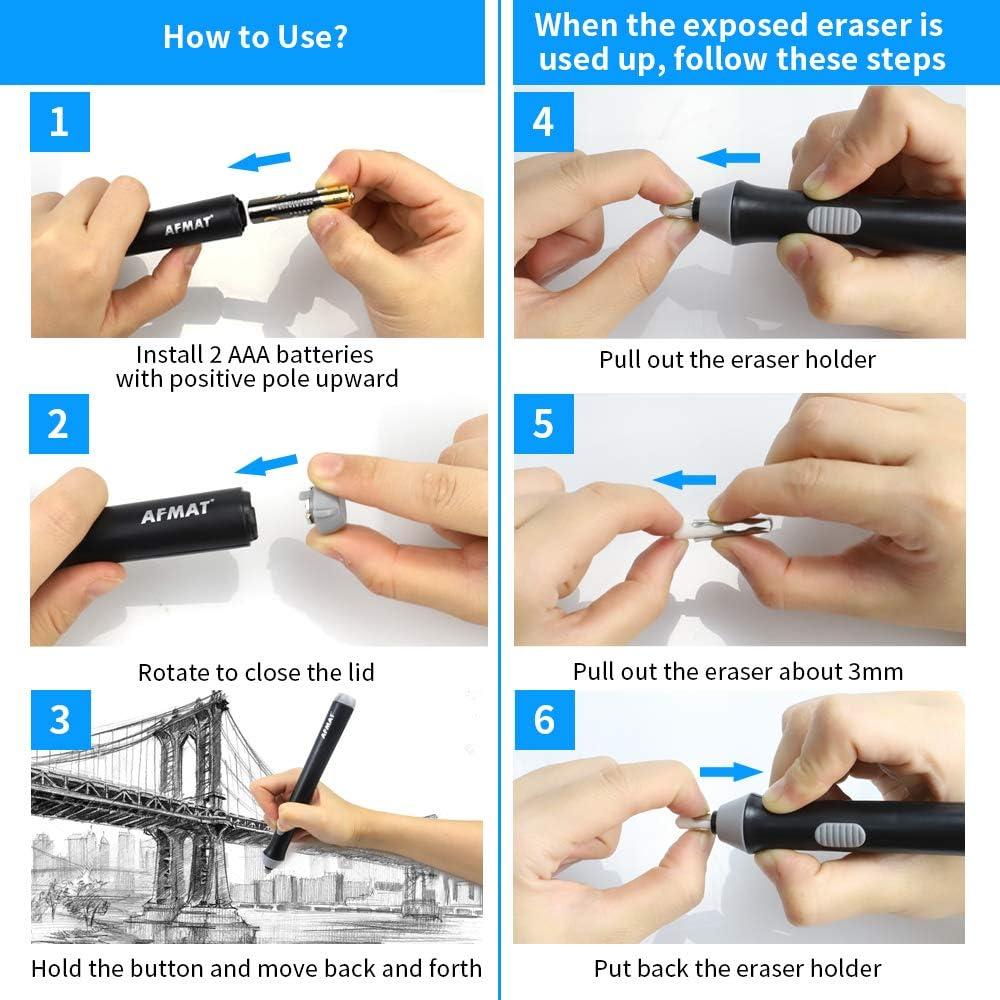 How to Use?

1

AFMAT

Install 2 AAA batteries with positive pole upward

2

AFMAT

Rotate to close the lid

3

AFMAT

Hold the button and move back and forth

When the exposed eraser is used up, follow these steps

4

Pull out the eraser holder

5

Pull out the eraser about 3mm

6

Put back the eraser holder