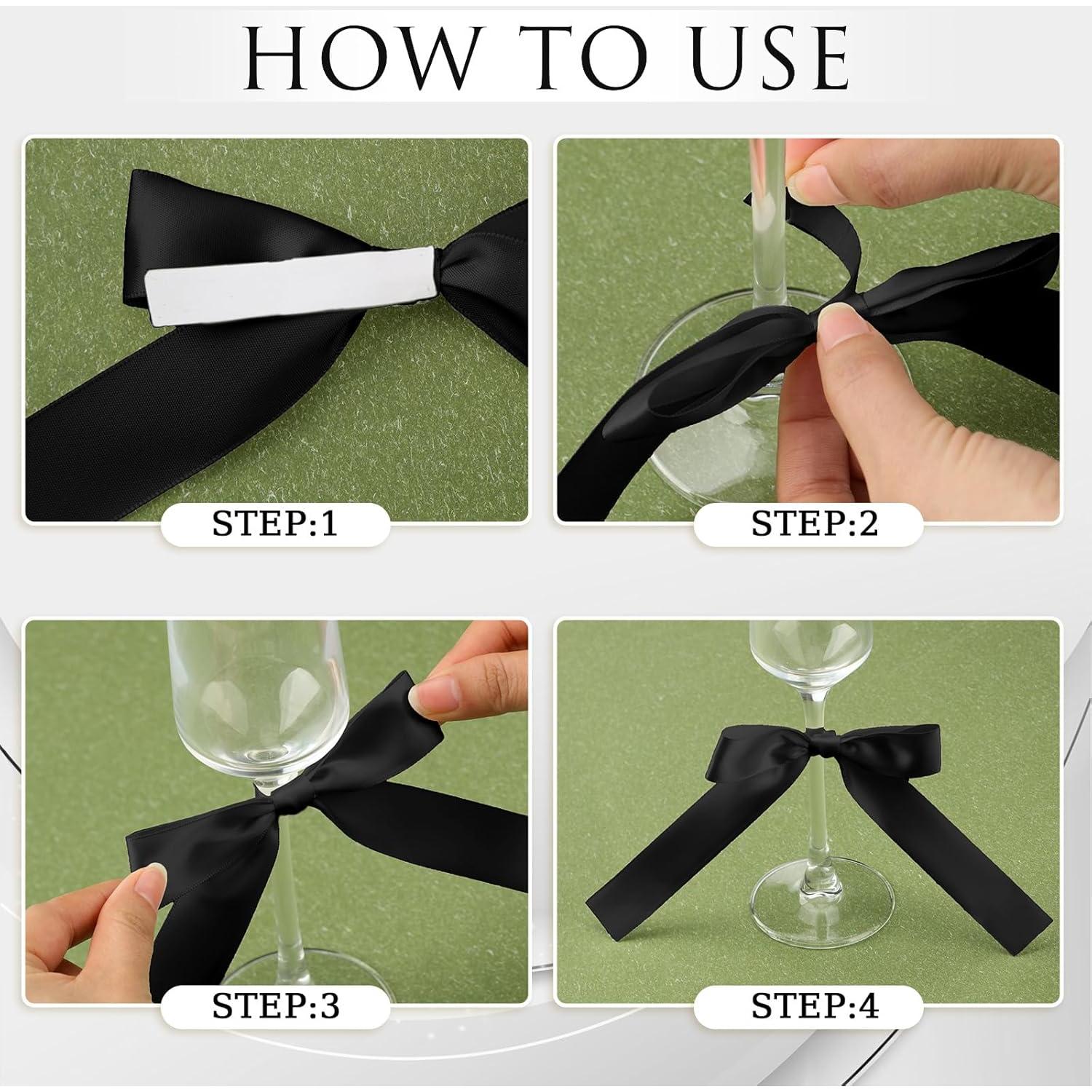 HOW TO USE

STEP:1

STEP:2

STEP:3

STEP:4