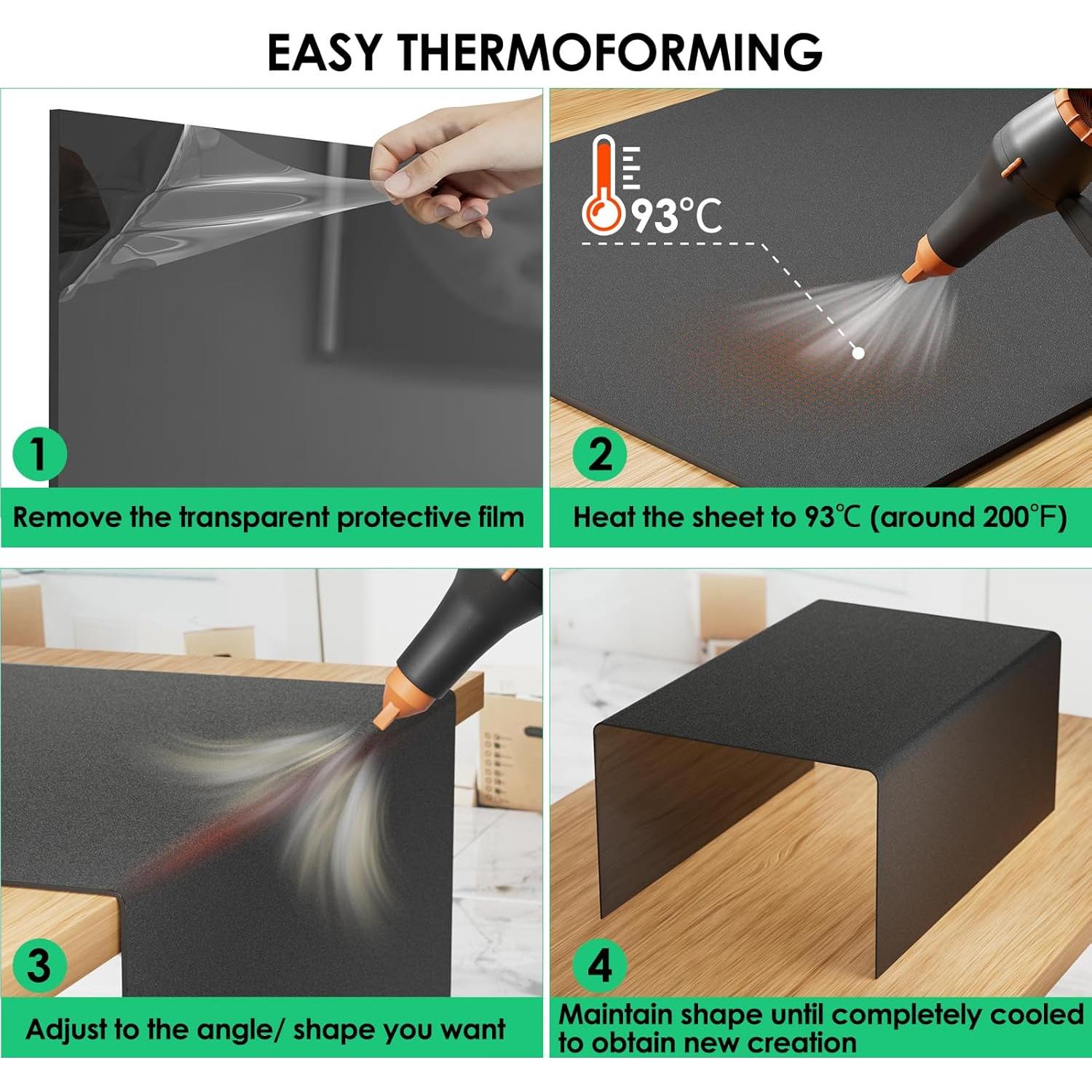 EASY THERMOFORMING

1

Remove the transparent protective film

93°C

2

Heat the sheet to 93℃ (around 200°F)

3

Adjust to the angle/ shape you want

4

Maintain shape until completely cooled to obtain new creation