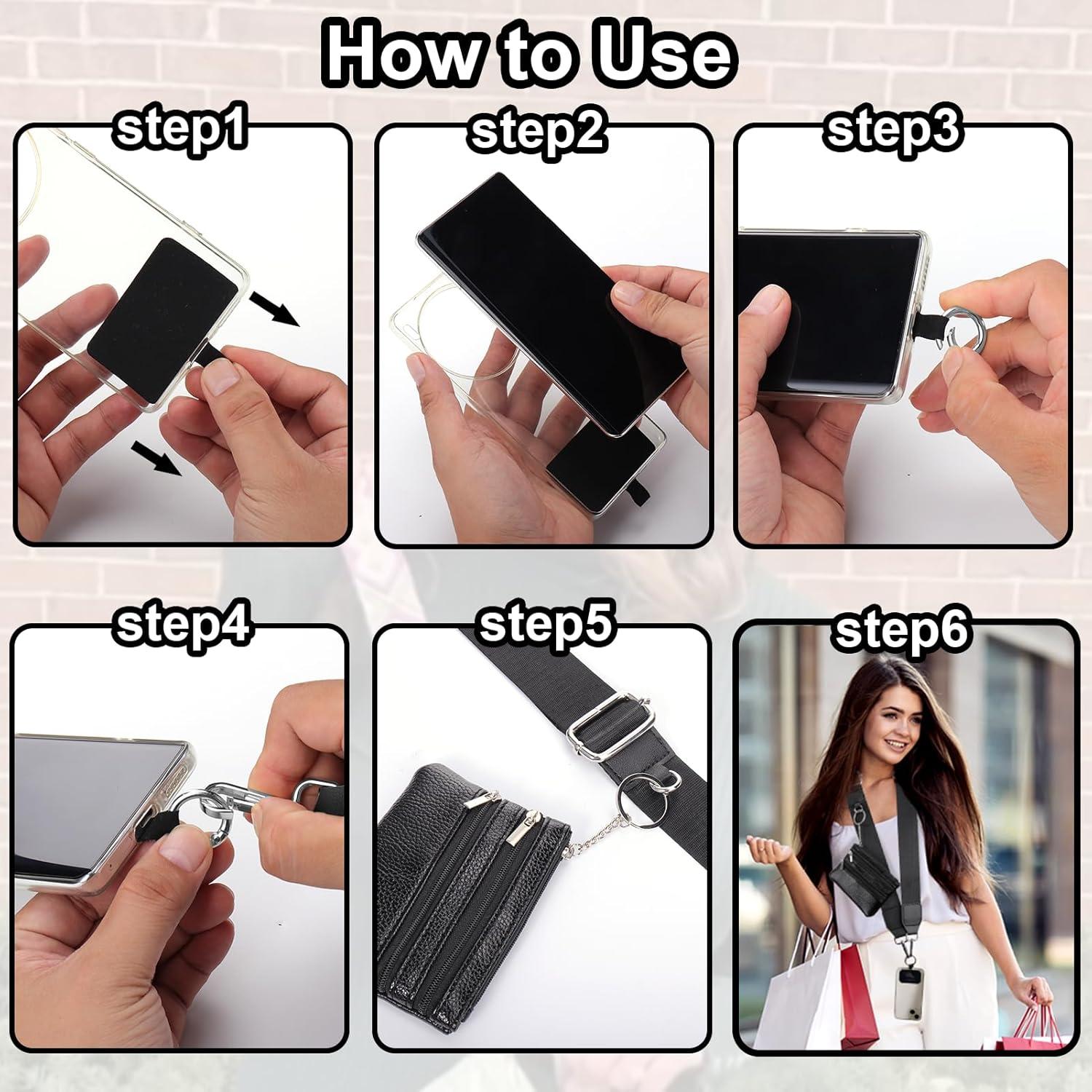 How to Use

step1

step2

step3

step4

step5

step6