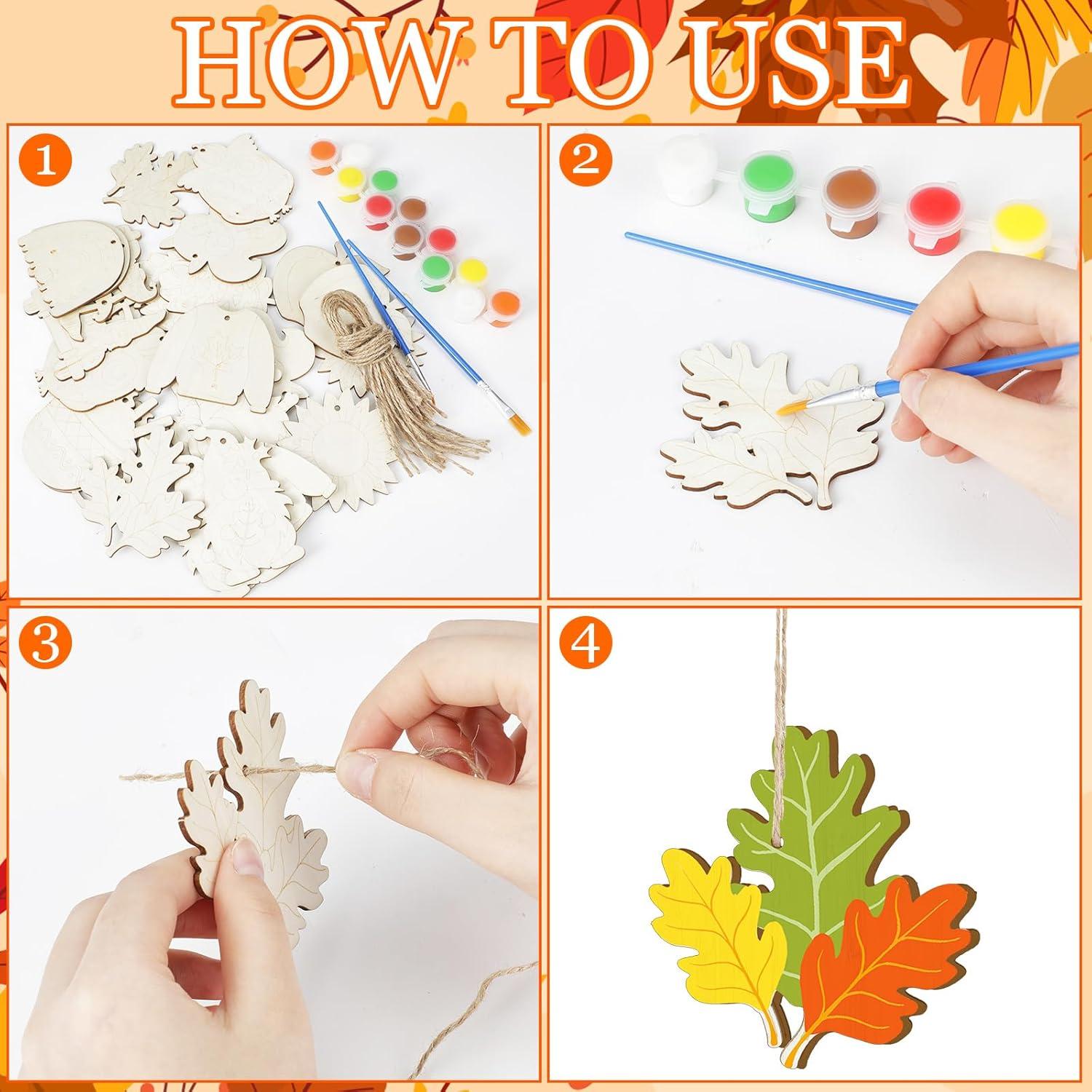 HOW TO USE

1

2

3

4