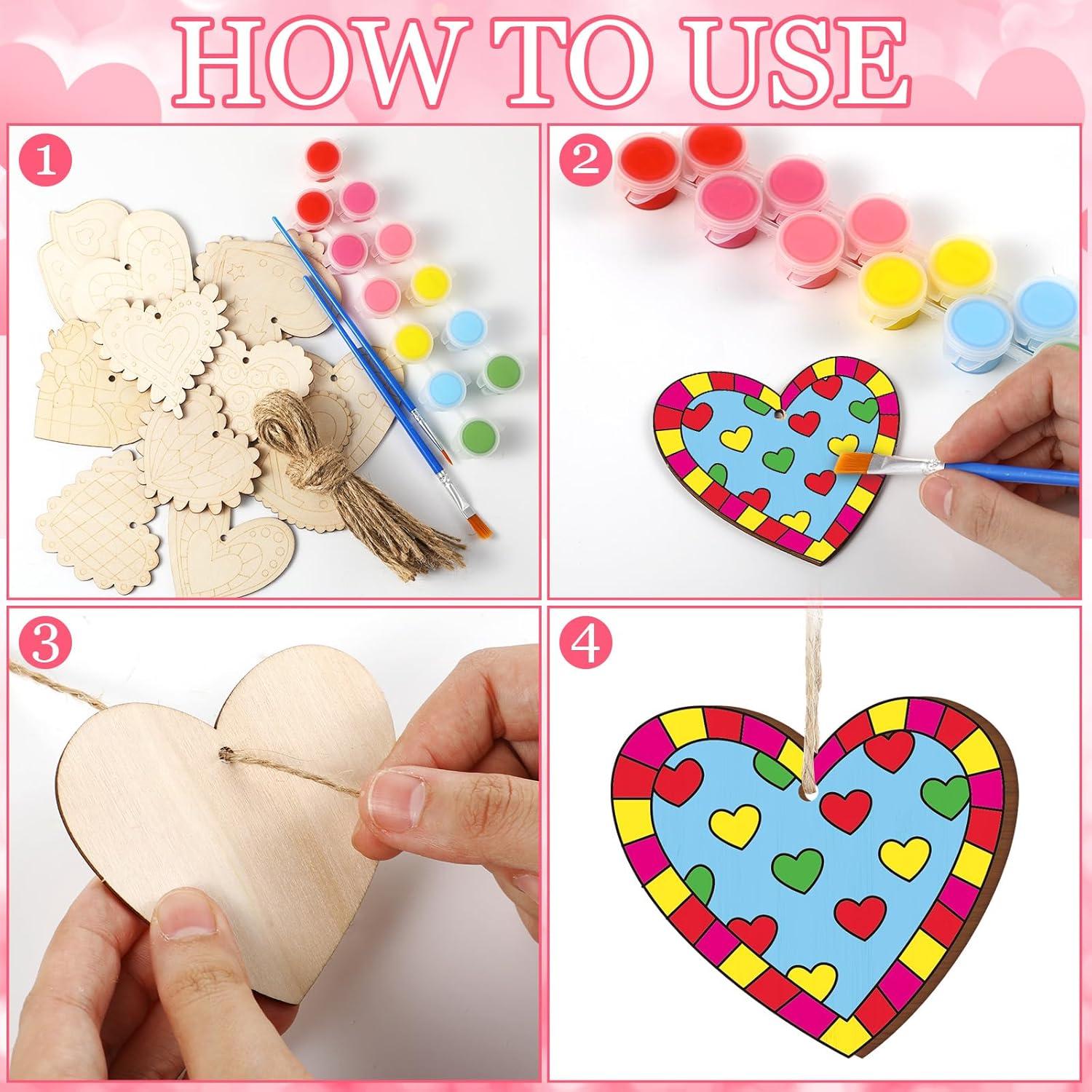 HOW TO USE

1

2

3

4