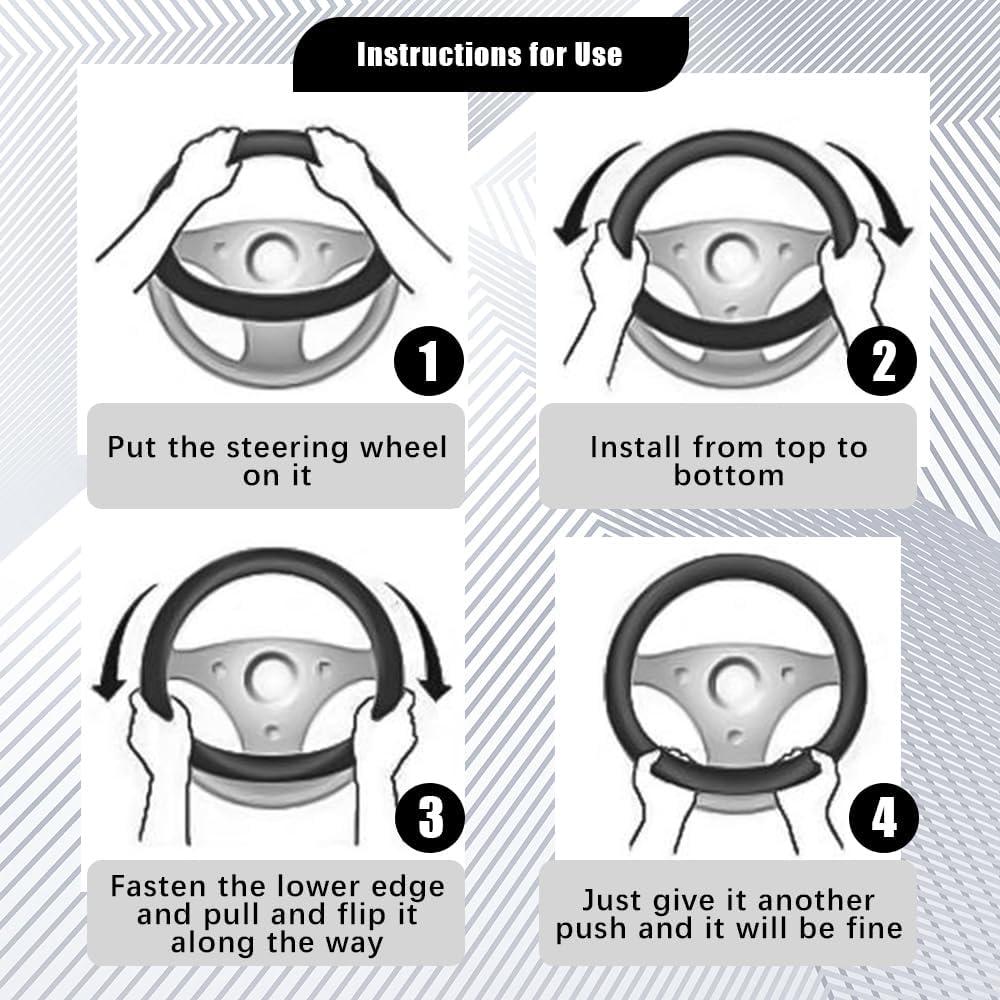 Instructions for Use

1

Put the steering wheel on it

2

Install from top to bottom

3

Fasten the lower edge and pull and flip it along the way

4

Just give it another push and it will be fine