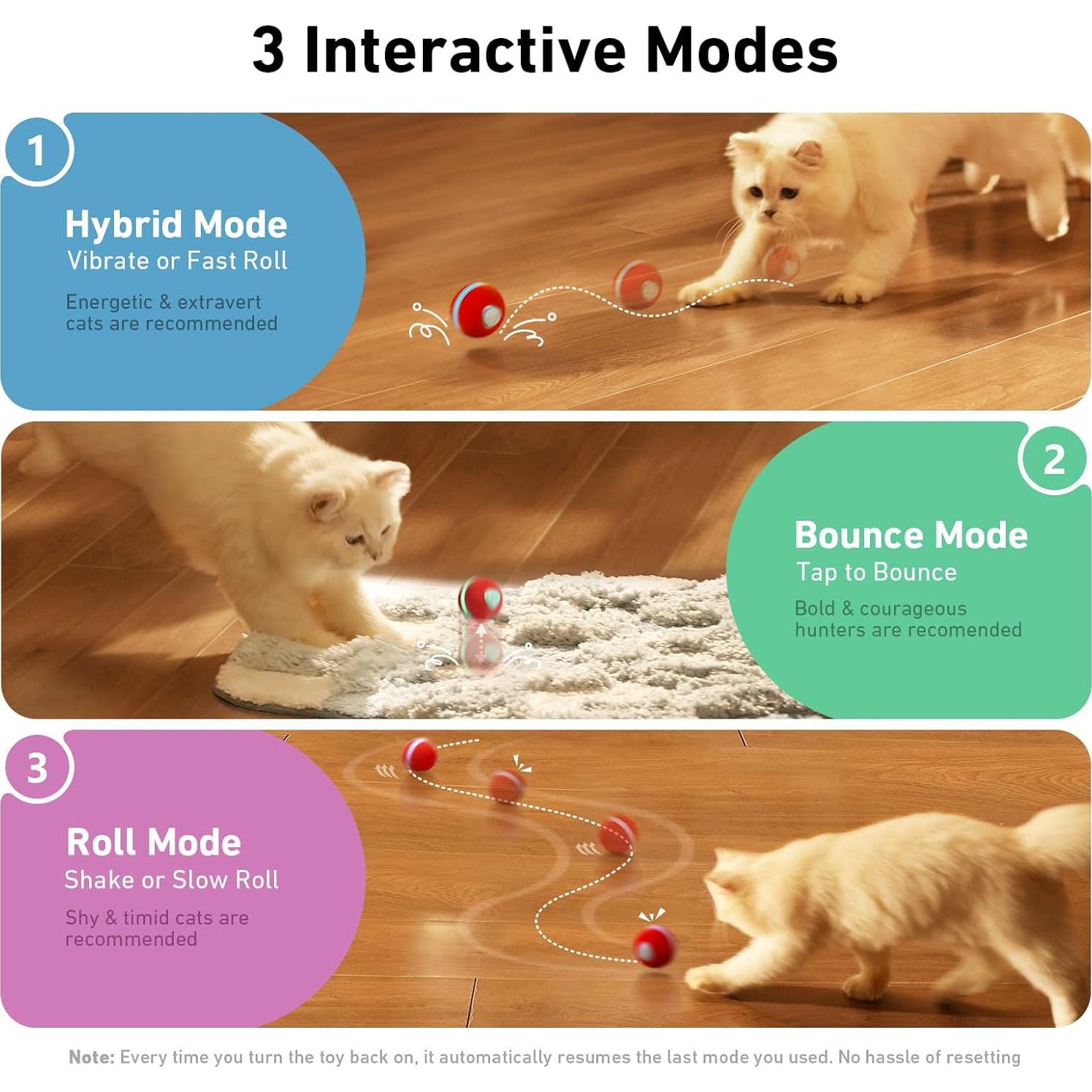 3 Interactive Modes

1

Hybrid Mode
Vibrate or Fast Roll

Energetic & extravert cats are recommended

2

Bounce Mode
Tap to Bounce

Bold & courageous hunters are recomended

3

Roll Mode
Shake or Slow Roll

Shy & timid cats are recommended

Note: Every time you turn the toy back on, it automatically resumes the last mode you used. No hassle of resetting